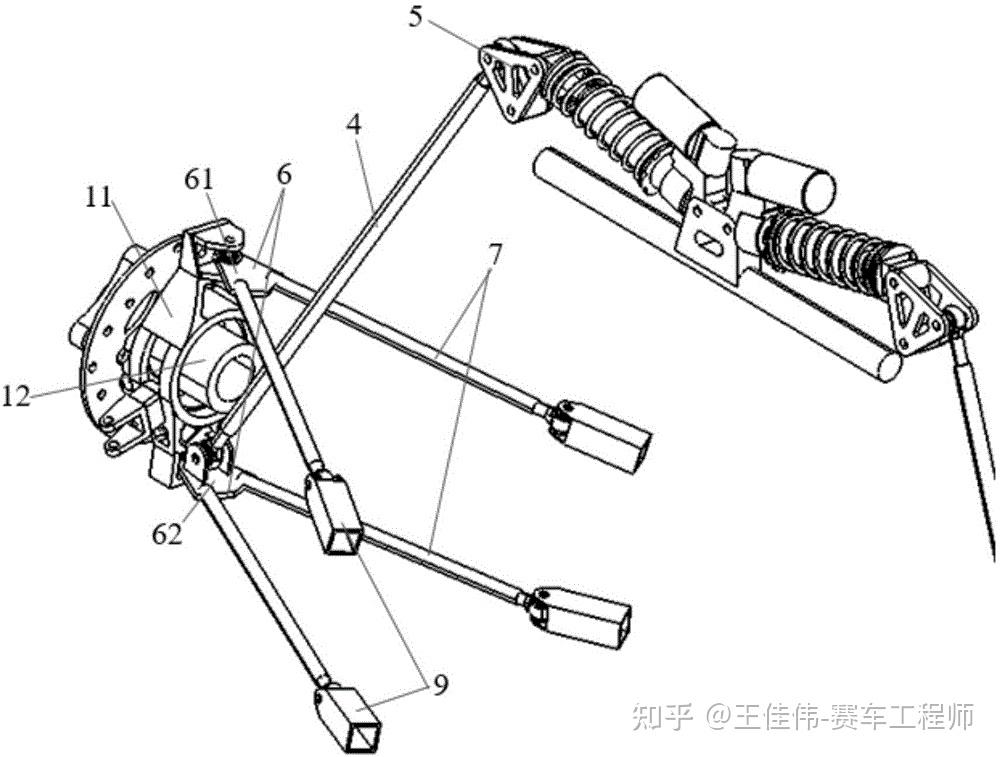 5
4
61
6
11
7
12
62
9
知乎 @王佳伟-赛车工程师