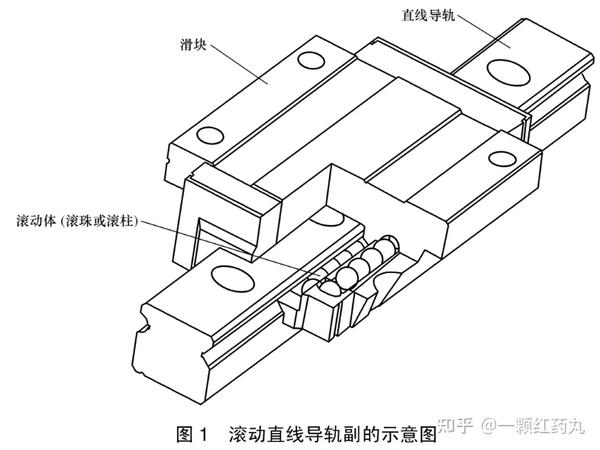 直线导轨

滑块

滚动体 (滚珠或滚柱)

图 1 滚动直线导轨副的示意图

知乎 @一颗红药丸