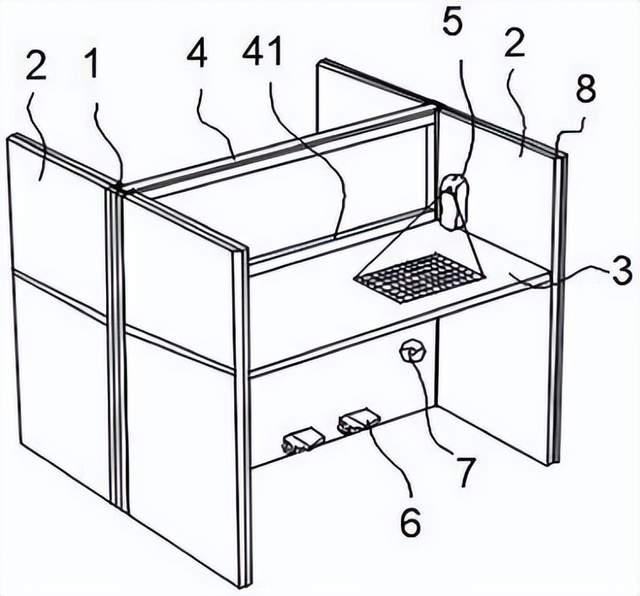 2
1
4
41
5
2
8
3
7
6