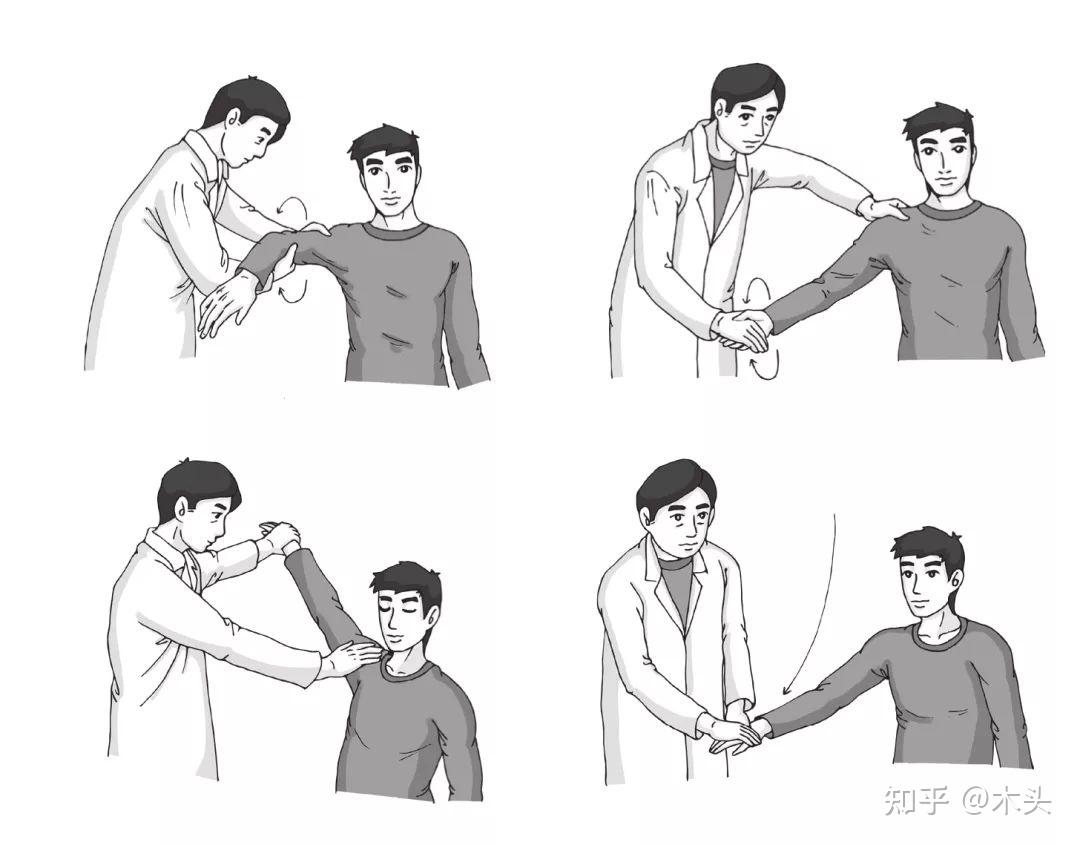 知乎 @木头