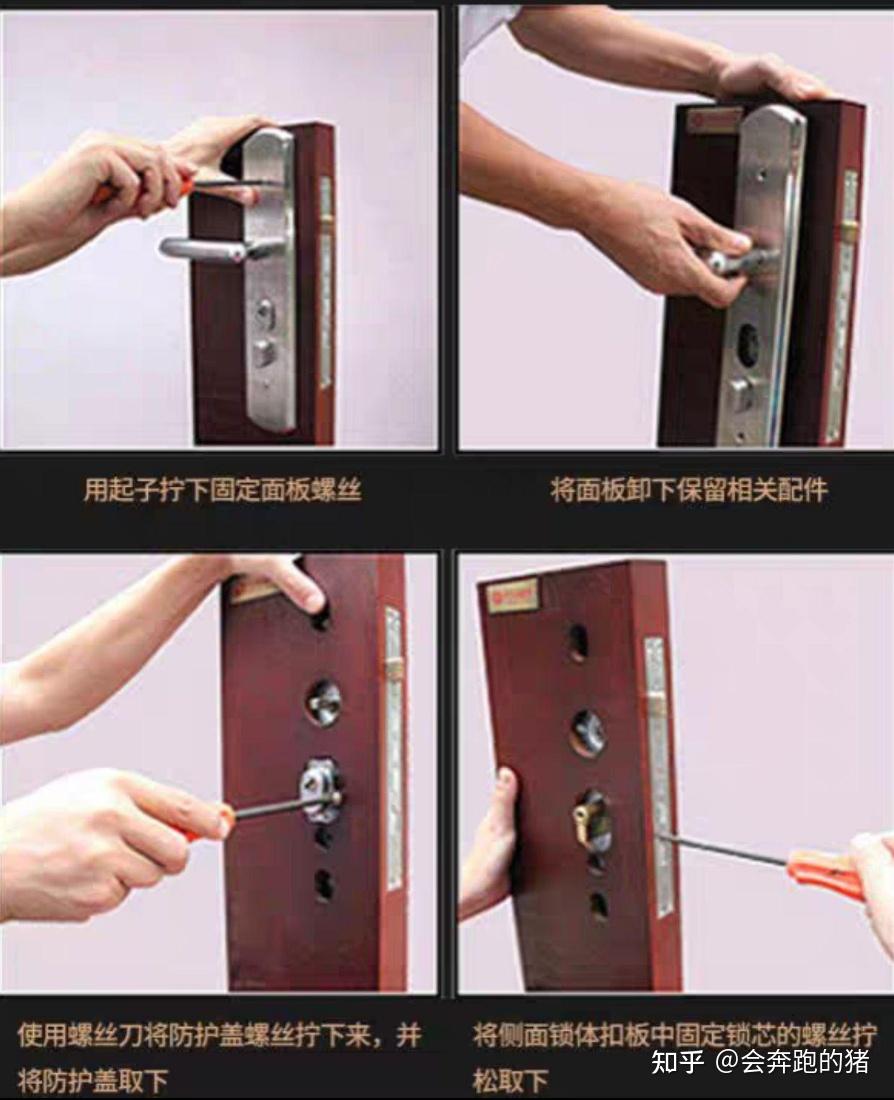 用起子拧下固定面板螺丝

将面板卸下保留相关配件

使用螺丝刀将防护盖螺丝拧下来，并将防护盖取下

将侧面锁体扣板中固定锁芯的螺丝拧松取下

知乎 @会奔跑的猪