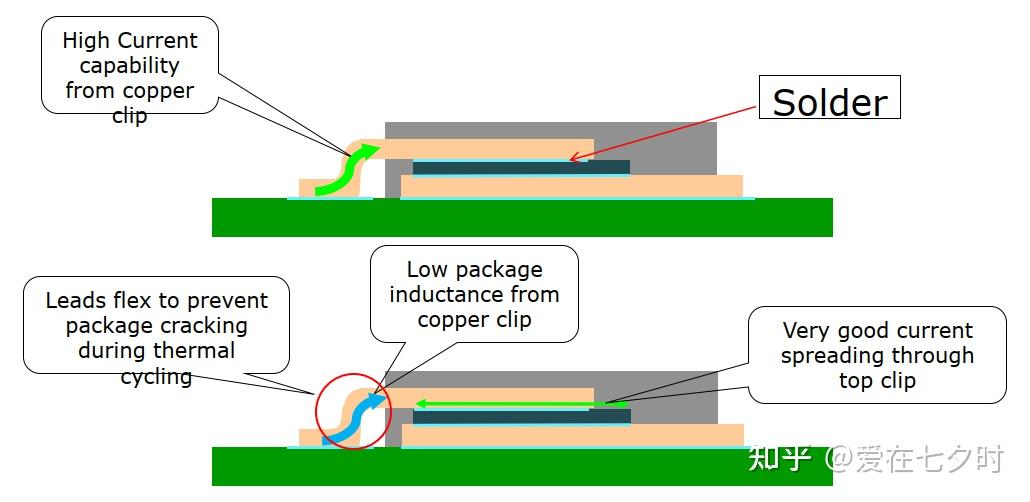 High Current capability from copper clip

Solder

Leads flex to prevent package cracking during thermal cycling

Low package inductance from copper clip

Very good current spreading through top clip

知乎 @爱在七夕时