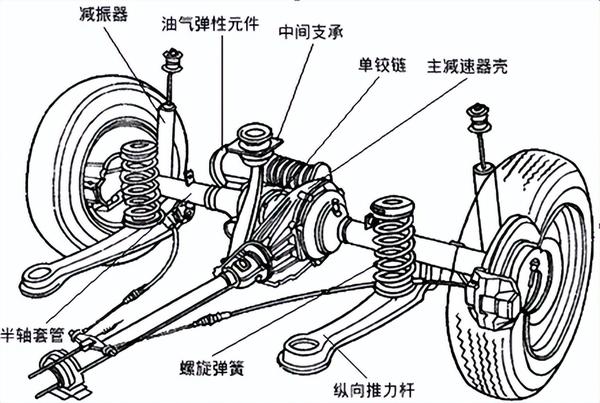 减振器
油气弹性元件
中间支承
单铰链
主减速器壳
半轴套管
螺旋弹簧
纵向推力杆