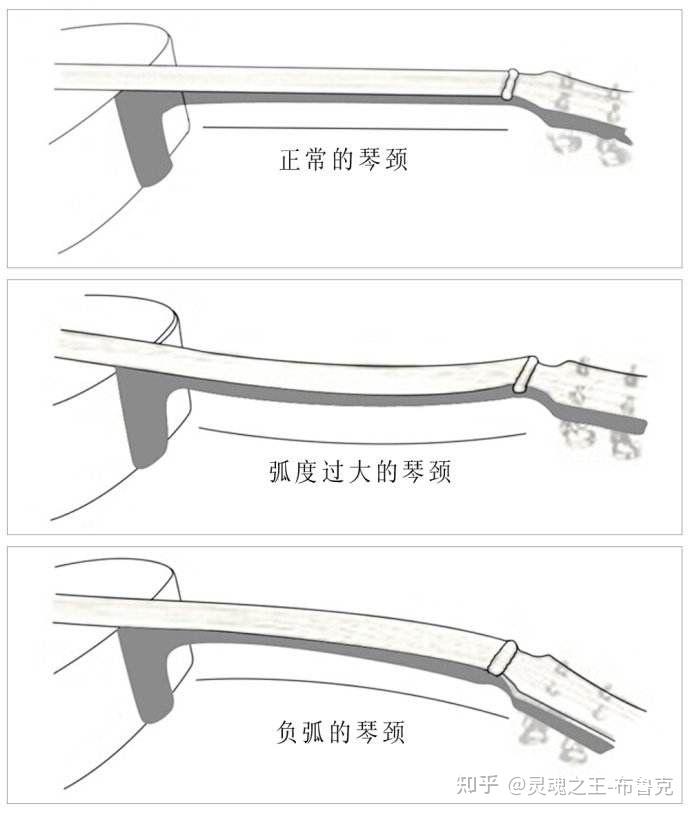 正常的琴颈

弧度过大的琴颈

负弧的琴颈

知乎 @灵魂之王-布鲁克