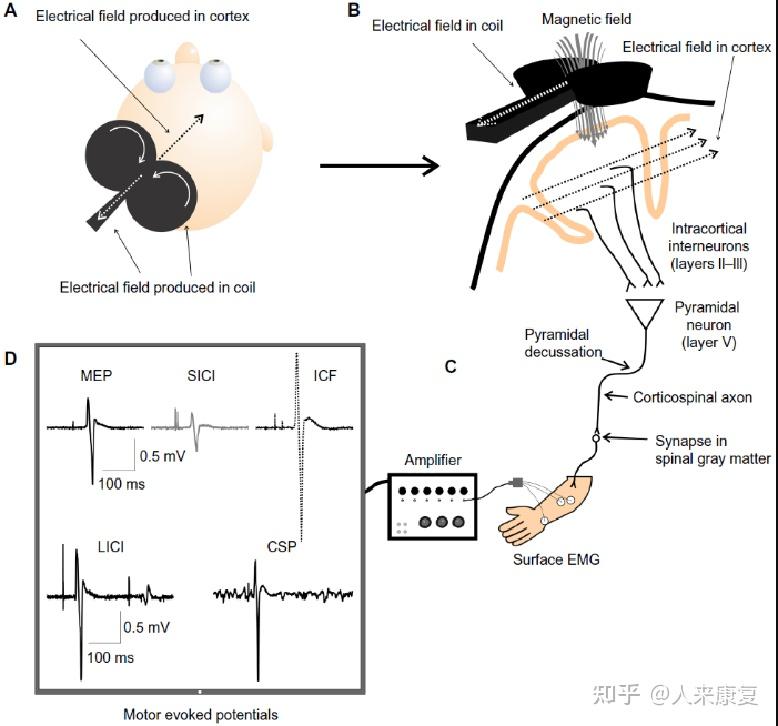 A
Electrical field produced in cortex
Electrical field produced in coil

B
Electrical field in coil
Magnetic field
Electrical field in cortex
Intracortical interneurons (layers II–III)
Pyramidal neuron (layer V)
Pyramidal decussation

C
Corticospinal axon
Synapse in spinal gray matter
Amplifier
Surface EMG

D
MEP
SICI
ICF
0.5 mV
100 ms
LICI
CSP
0.5 mV
100 ms
Motor evoked potentials

知乎 @人来康复