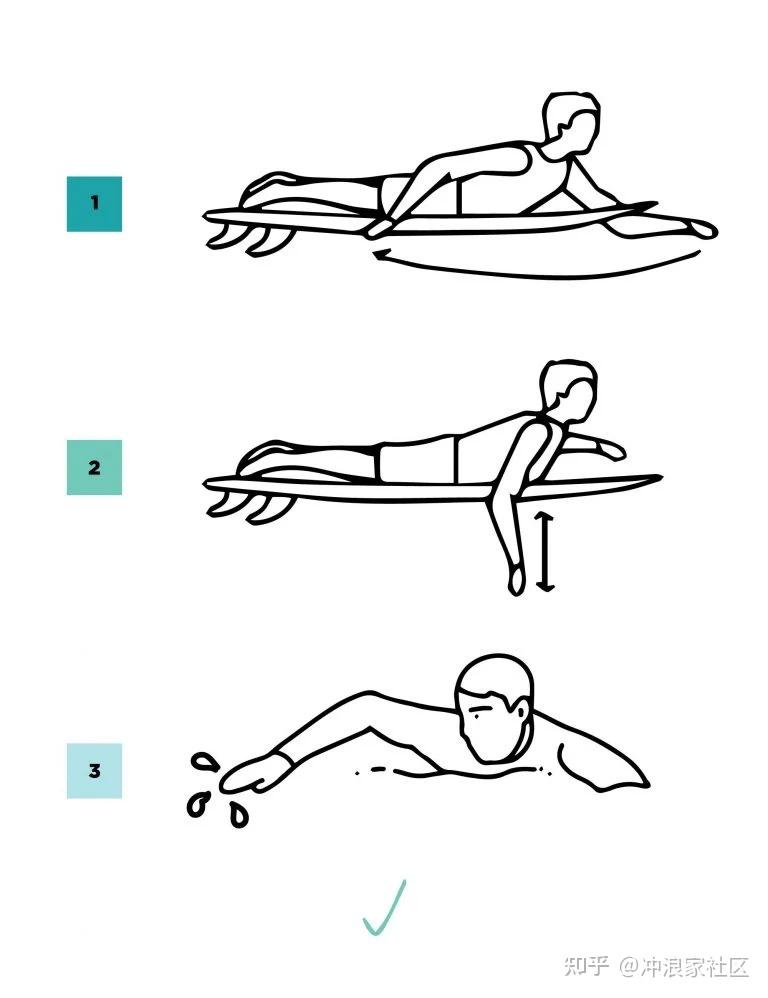 1

2

3

知乎 @冲浪家社区