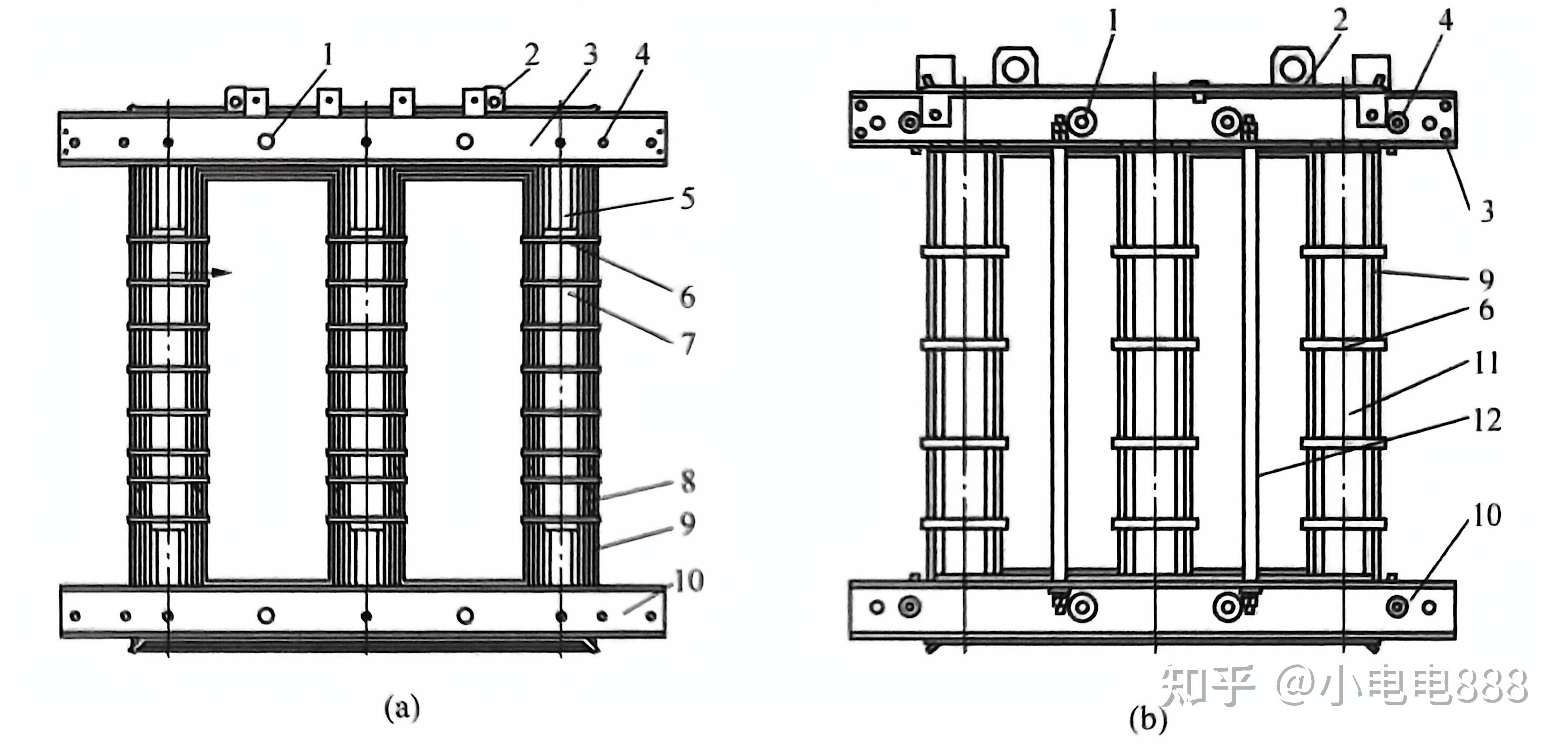 1
2
3
4
5
6
7
8
9
10
(a)

1
2
4
3
9
6
11
12
10
(b)

知乎 @小电电888