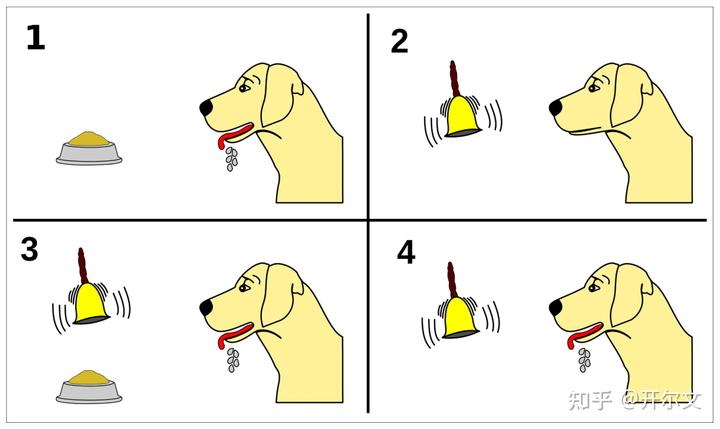 1

2

3

4

知乎 @开尔文