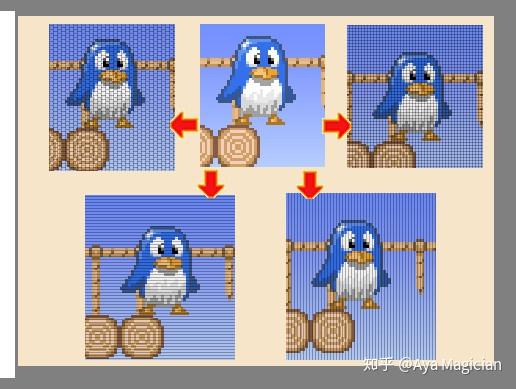 知乎 @Aya Magician