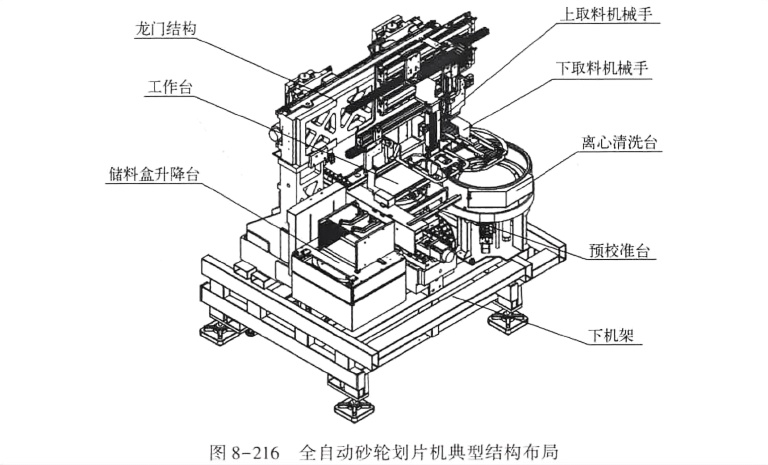 龙门结构
工作台
储料盒升降台
上取料机械手
下取料机械手
离心清洗台
预校准台
下机架

图 8-216　全自动砂轮划片机典型结构布局