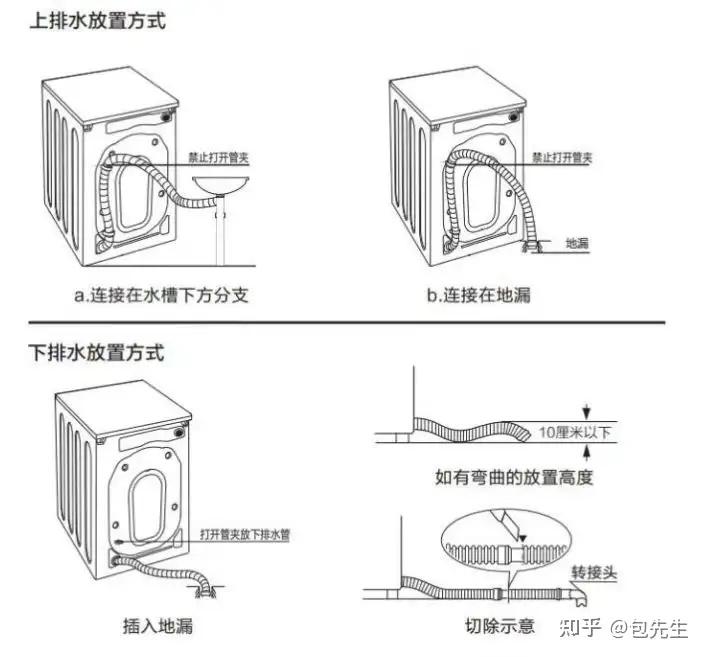 上排水放置方式

禁止打开管夹

a.连接在水槽下方分支

禁止打开管夹

地漏

b.连接在地漏

下排水放置方式

打开管夹放下排水管

插入地漏

10厘米以下

如有弯曲的放置高度

转接头

切除示意

知乎 @包先生