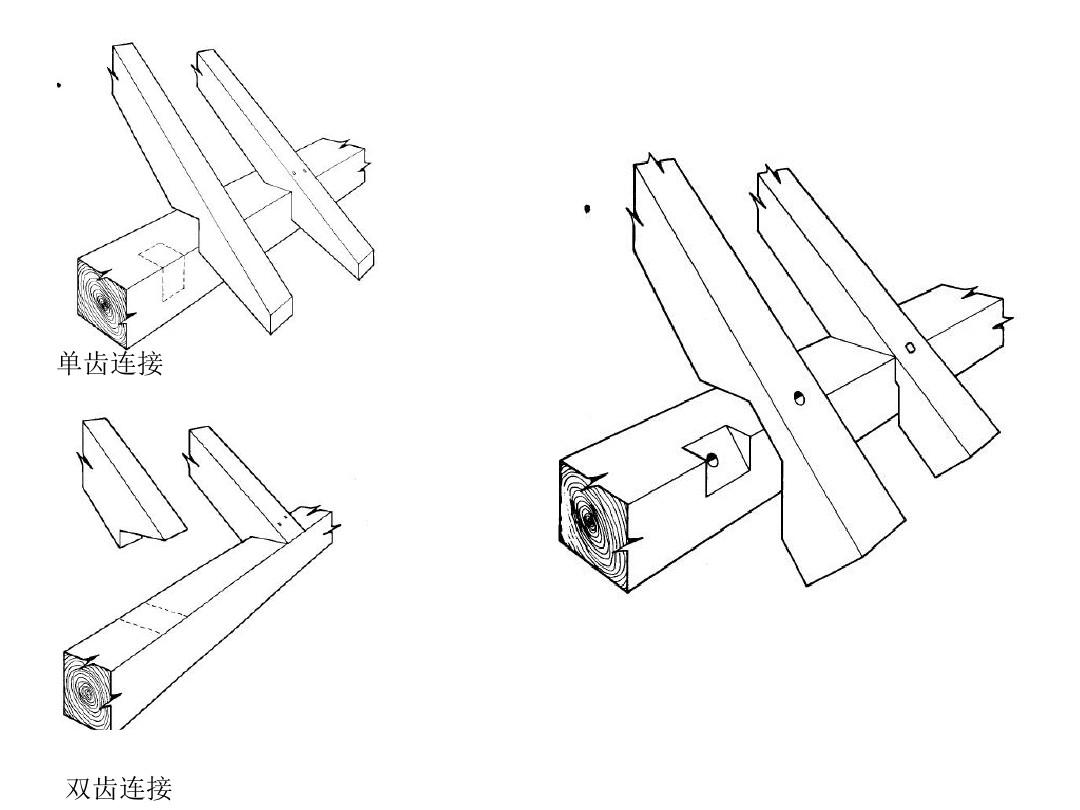 单齿连接

双齿连接