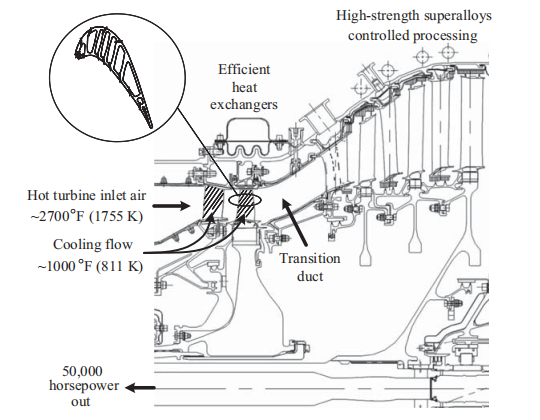 High-strength superalloys controlled processing

Efficient heat exchangers

Hot turbine inlet air ~2700°F (1755 K)

Cooling flow ~1000 °F (811 K)

Transition duct

50,000 horsepower out