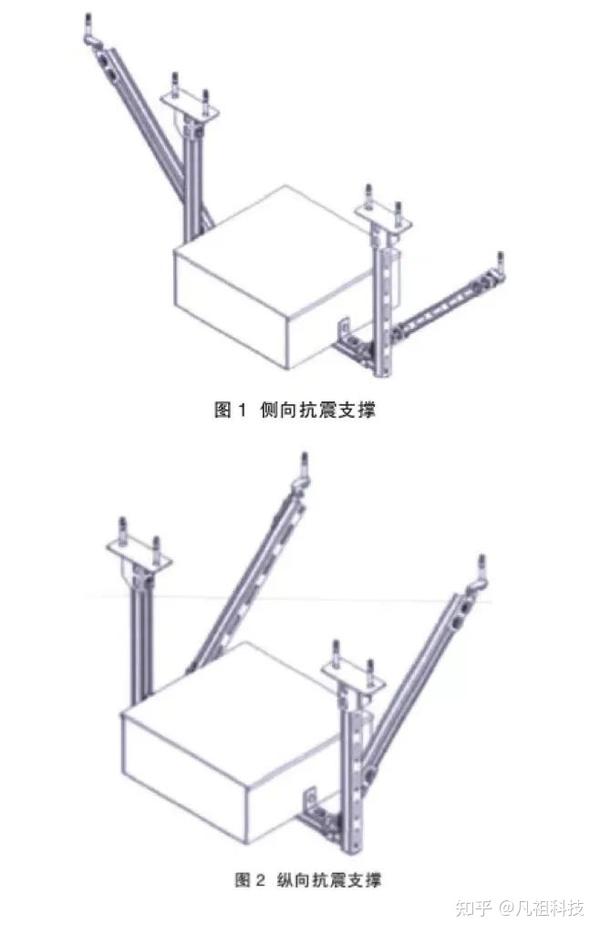 图 1 侧向抗震支撑

图 2 纵向抗震支撑

知乎 @凡祖科技