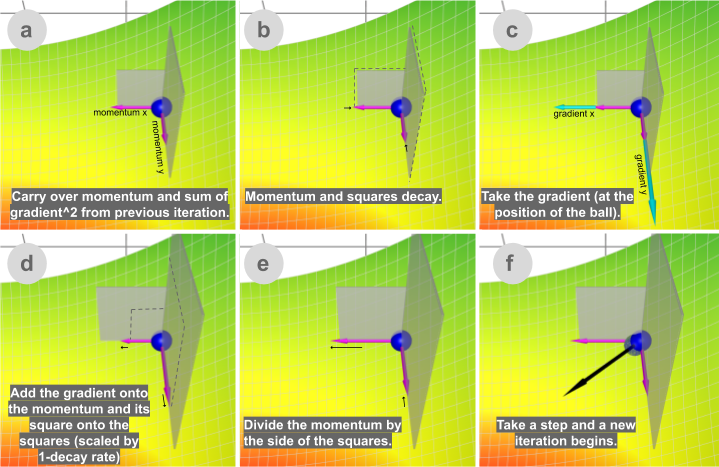 a

momentum x

momentum y

Carry over momentum and sum of gradient^2 from previous iteration.

b

Momentum and squares decay.

c

gradient x

gradient y

Take the gradient (at the position of the ball).

d

Add the gradient onto the momentum and its square onto the squares (scaled by 1-decay rate)

e

Divide the momentum by the side of the squares.

f

Take a step and a new iteration begins.