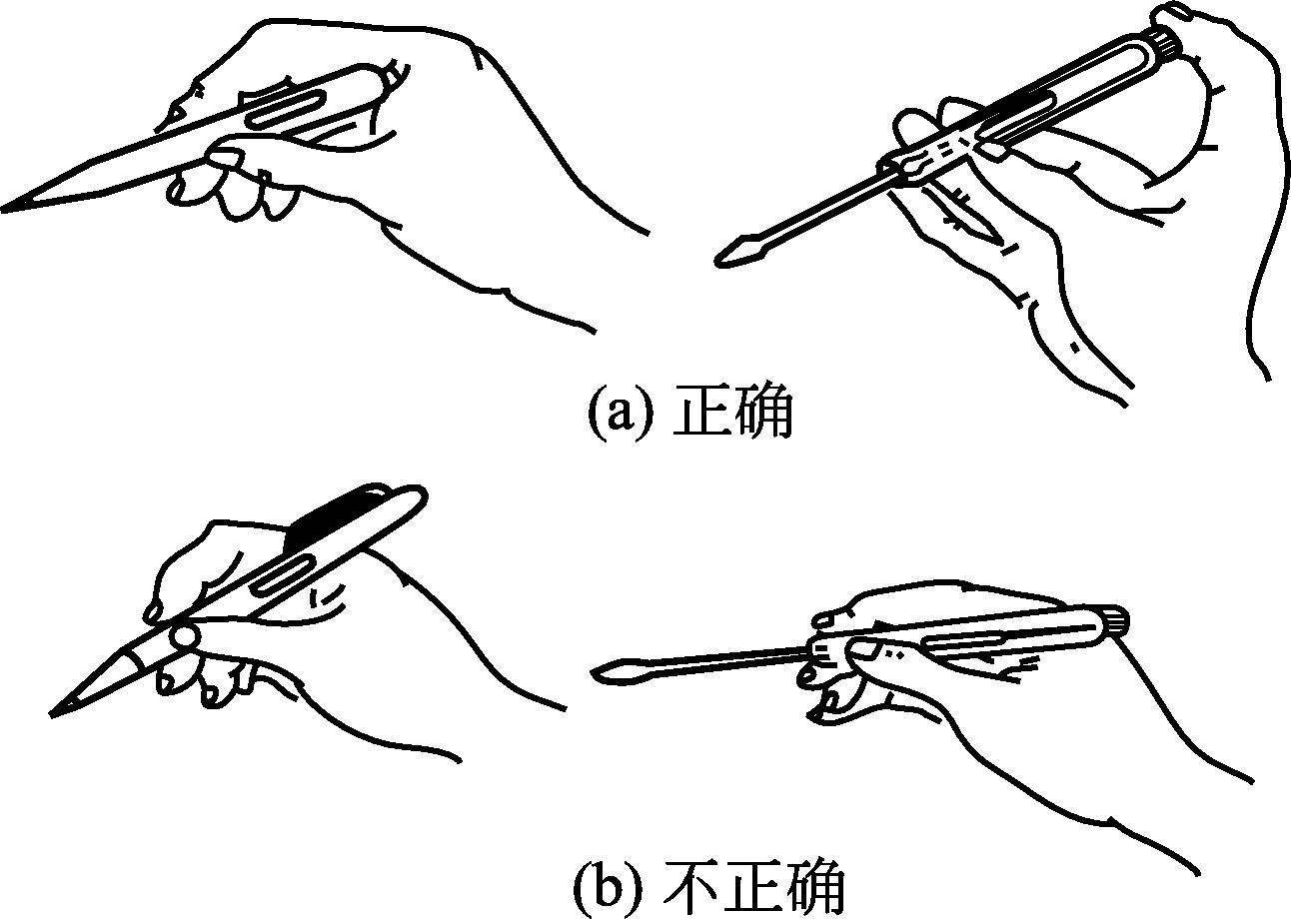 (a) 正确

(b) 不正确