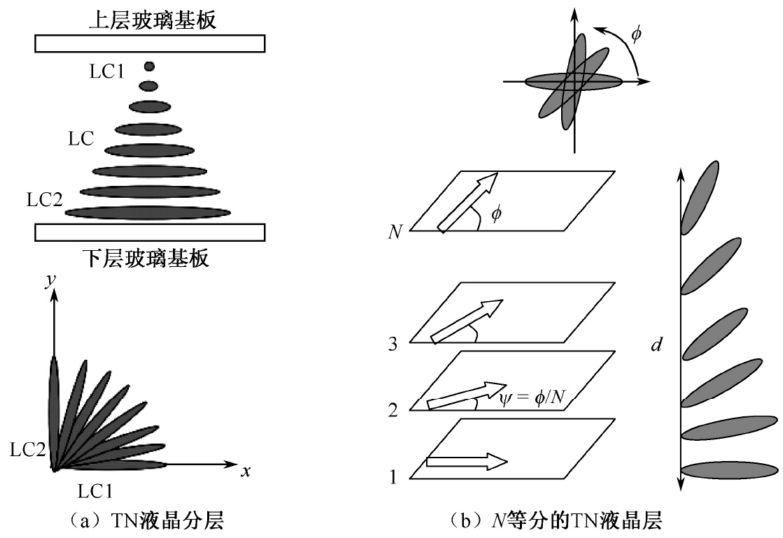 上层玻璃基板

LC1

LC

LC2

下层玻璃基板

$y$

LC2

LC1

$x$

（a）TN液晶分层

$\phi$

$N$

$\phi$

3

2

$\psi = \phi/N$

1

$d$

（b）$N$等分的TN液晶层