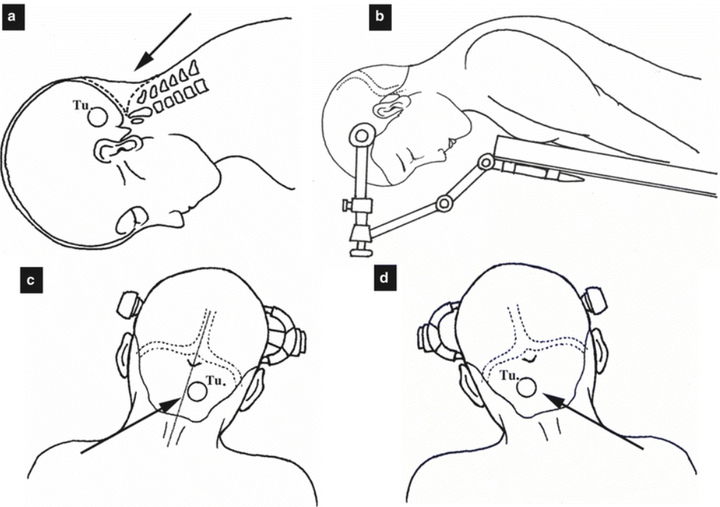 a

Tu.

b

c

Tu.

d

Tu.