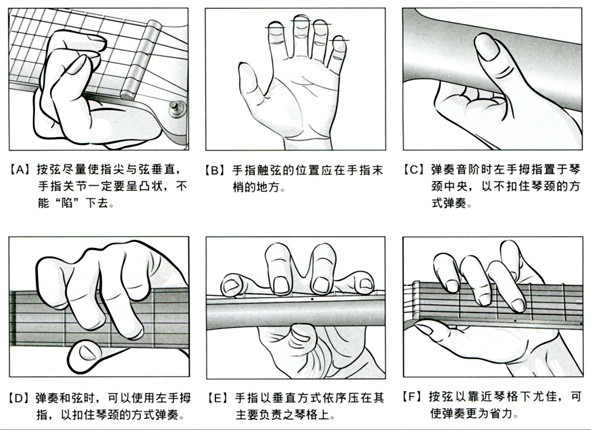 【A】按弦尽量使指尖与弦垂直，手指关节一定要呈凸状，不能“陷”下去。

【B】手指触弦的位置应在手指末梢的地方。

【C】弹奏音阶时左手拇指置于琴颈中央，以不扣住琴颈的方式弹奏。

【D】弹奏和弦时，可以使用左手拇指，以扣住琴颈的方式弹奏。

【E】手指以垂直方式依序压在其主要负责之琴格上。

【F】按弦以靠近琴格下尤佳，可使弹奏更为省力。