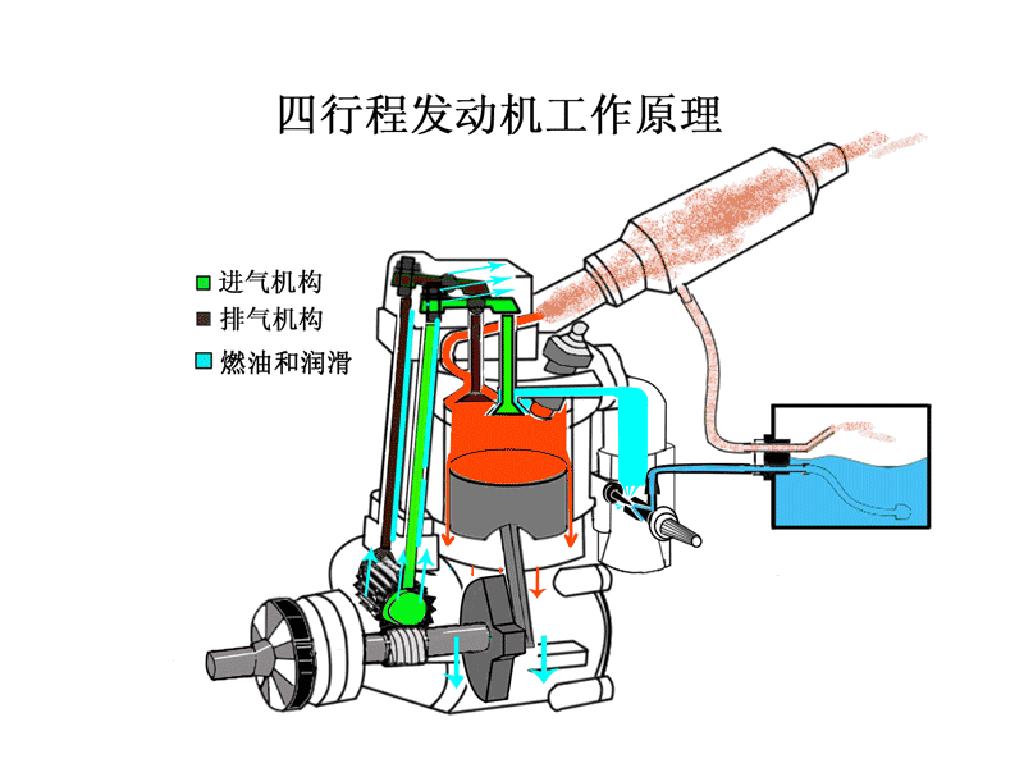 四行程发动机工作原理

进气机构
排气机构
燃油和润滑