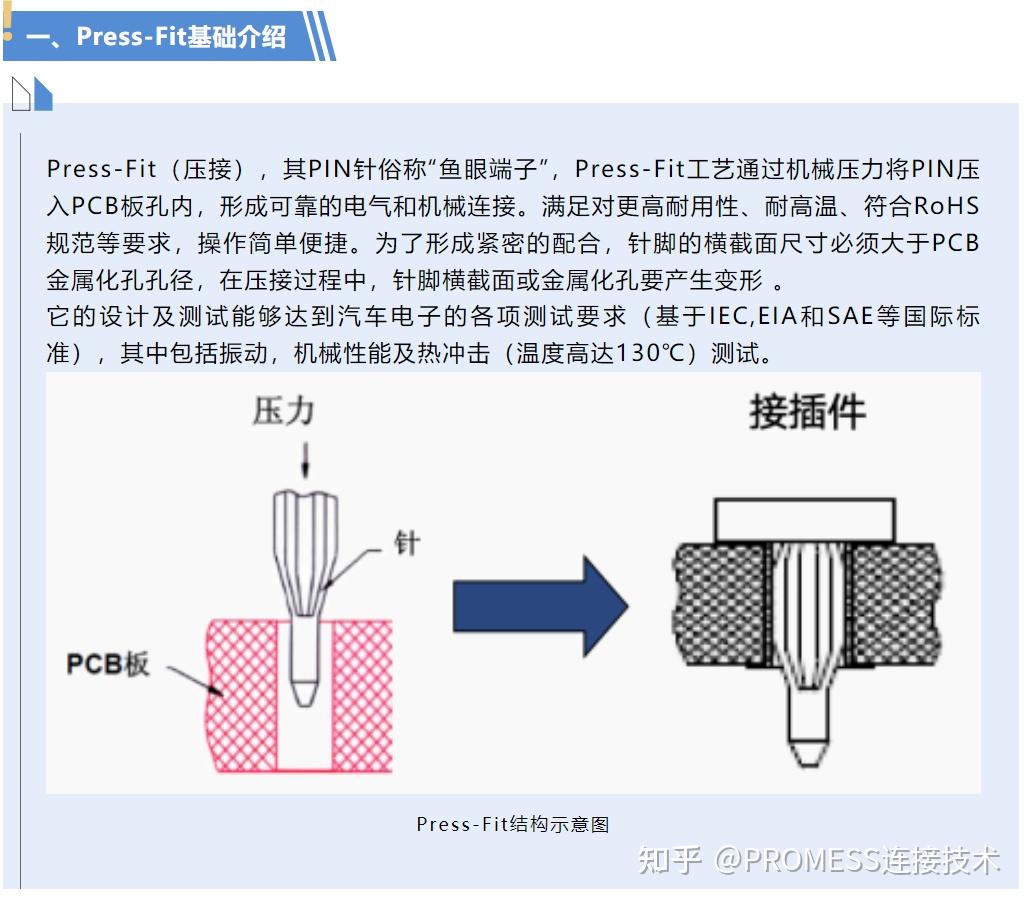 一、Press-Fit基础介绍

Press-Fit（压接），其PIN针俗称“鱼眼端子”，Press-Fit工艺通过机械压力将PIN压入PCB板孔内，形成可靠的电气和机械连接。满足对更高耐用性、耐高温、符合RoHS规范等要求，操作简单便捷。为了形成紧密的配合，针脚的横截面尺寸必须大于PCB金属化孔孔径，在压接过程中，针脚横截面或金属化孔要产生变形 。
它的设计及测试能够达到汽车电子的各项测试要求（基于IEC,EIA和SAE等国际标准），其中包括振动，机械性能及热冲击（温度高达130℃）测试。

压力
针
PCB板
接插件

Press-Fit结构示意图

知乎 @PROMESS连接技术