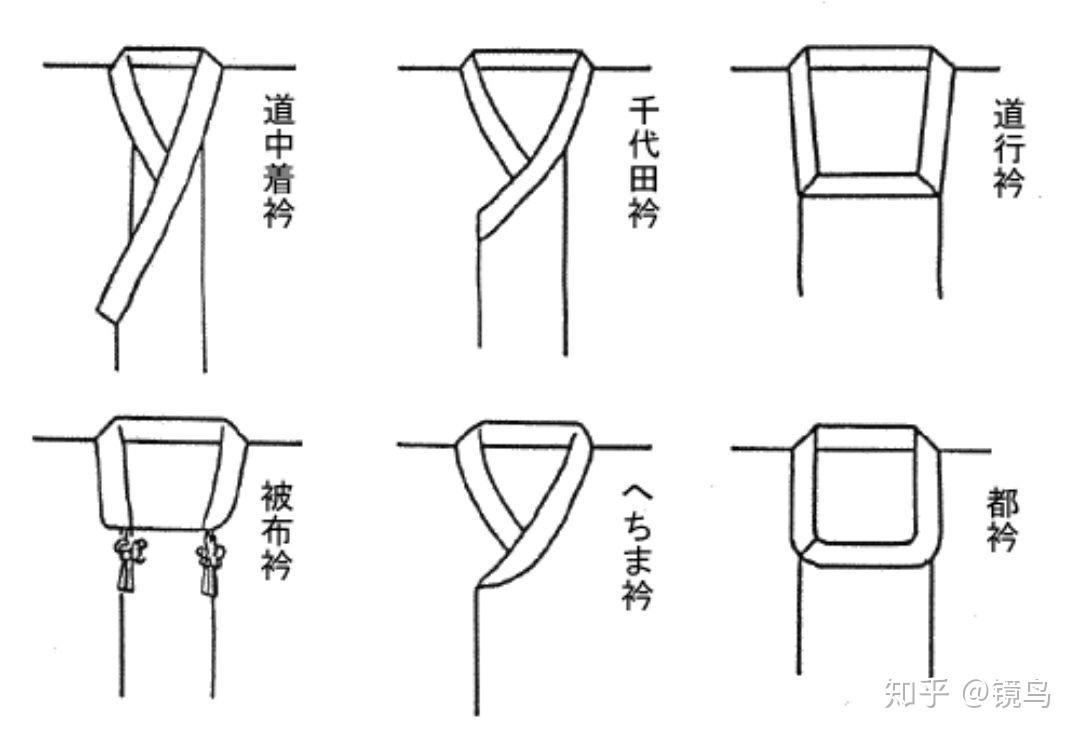 道中着衿

千代田衿

道行衿

被布衿

へちま衿

都衿

知乎 @镜鸟