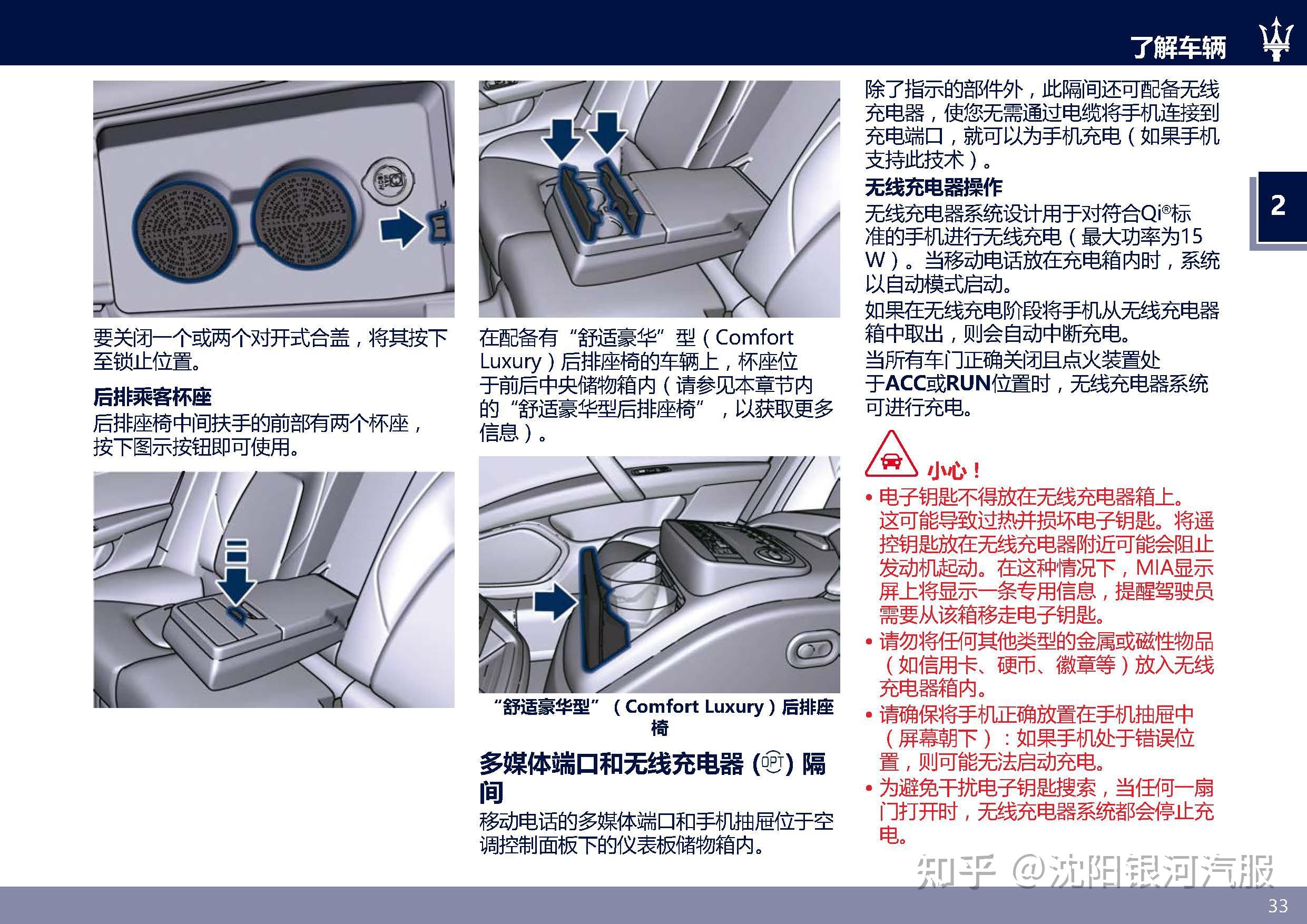 了解车辆

2

要关闭一个或两个对开式合盖，将其按下至锁止位置。

后排乘客杯座

后排座椅中间扶手的前部有两个杯座，按下图示按钮即可使用。

在配备有“舒适豪华”型（Comfort Luxury）后排座椅的车辆上，杯座位于前后中央储物箱内（请参见本章节内的“舒适豪华型后排座椅”，以获取更多信息）。

“舒适豪华型”（Comfort Luxury）后排座椅

多媒体端口和无线充电器 (OPT) 隔间

移动电话的多媒体端口和手机抽屉位于空调控制面板下的仪表板储物箱内。

除了指示的部件外，此隔间还可配备无线充电器，使您无需通过电缆将手机连接到充电端口，就可以为手机充电（如果手机支持此技术）。

无线充电器操作

无线充电器系统设计用于对符合Qi®标准的手机进行无线充电（最大功率为15 W）。当移动电话放在充电箱内时，系统以自动模式启动。

如果在无线充电阶段将手机从无线充电器箱中取出，则会自动中断充电。

当所有车门正确关闭且点火装置处于ACC或RUN位置时，无线充电器系统可进行充电。

小心！

• 电子钥匙不得放在无线充电器箱上。这可能导致过热并损坏电子钥匙。将遥控钥匙放在无线充电器附近可能会阻止发动机起动。在这种情况下，MIA显示屏上将显示一条专用信息，提醒驾驶员需要从该箱移走电子钥匙。

• 请勿将任何其他类型的金属或磁性物品（如信用卡、硬币、徽章等）放入无线充电器箱内。

• 请确保将手机正确放置在手机抽屉中（屏幕朝下）：如果手机处于错误位置，则可能无法启动充电。

• 为避免干扰电子钥匙搜索，当任何一扇门打开时，无线充电器系统都会停止充电。

知乎 @沈阳银河汽服

33