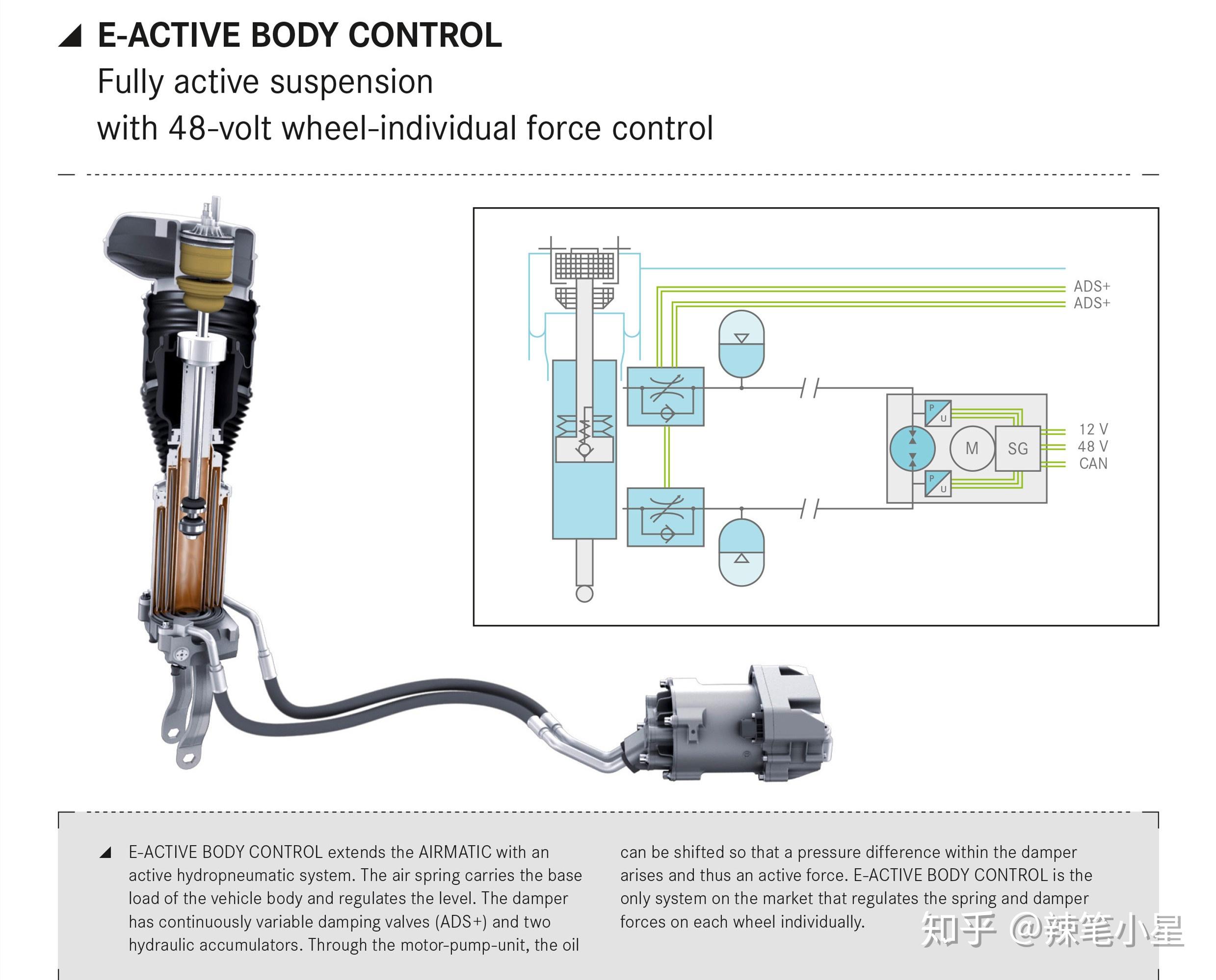 E-ACTIVE BODY CONTROL
Fully active suspension
with 48-volt wheel-individual force control

ADS+
ADS+

P
U
M
SG
P
U

12 V
48 V
CAN

E-ACTIVE BODY CONTROL extends the AIRMATIC with an active hydropneumatic system. The air spring carries the base load of the vehicle body and regulates the level. The damper has continuously variable damping valves (ADS+) and two hydraulic accumulators. Through the motor-pump-unit, the oil can be shifted so that a pressure difference within the damper arises and thus an active force. E-ACTIVE BODY CONTROL is the only system on the market that regulates the spring and damper forces on each wheel individually.

知乎 @辣笔小星