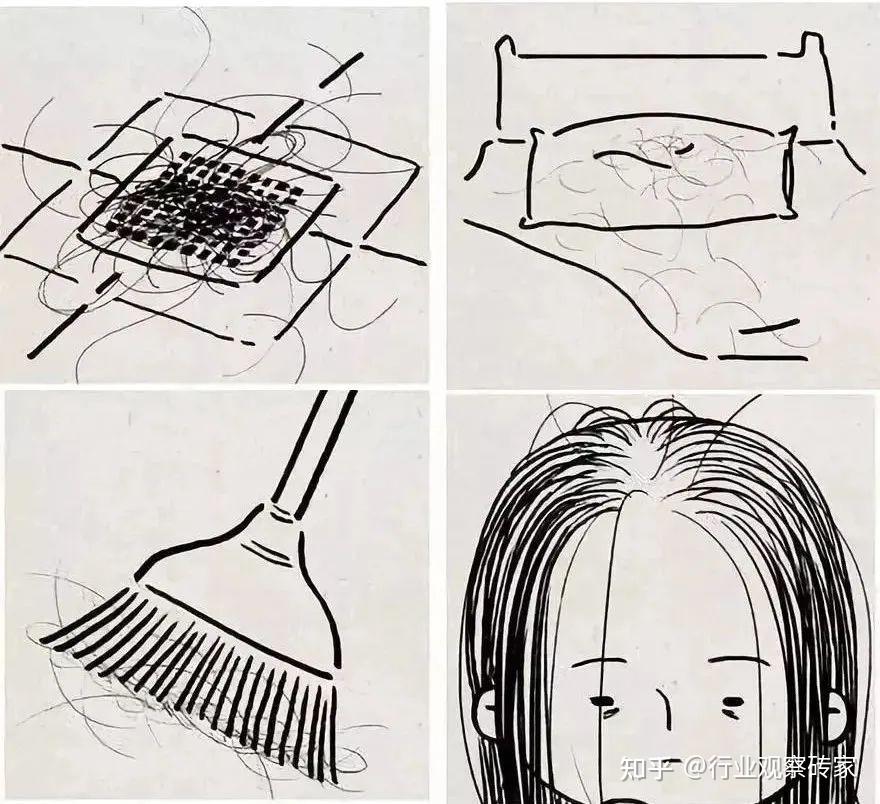 知乎 @行业观察砖家