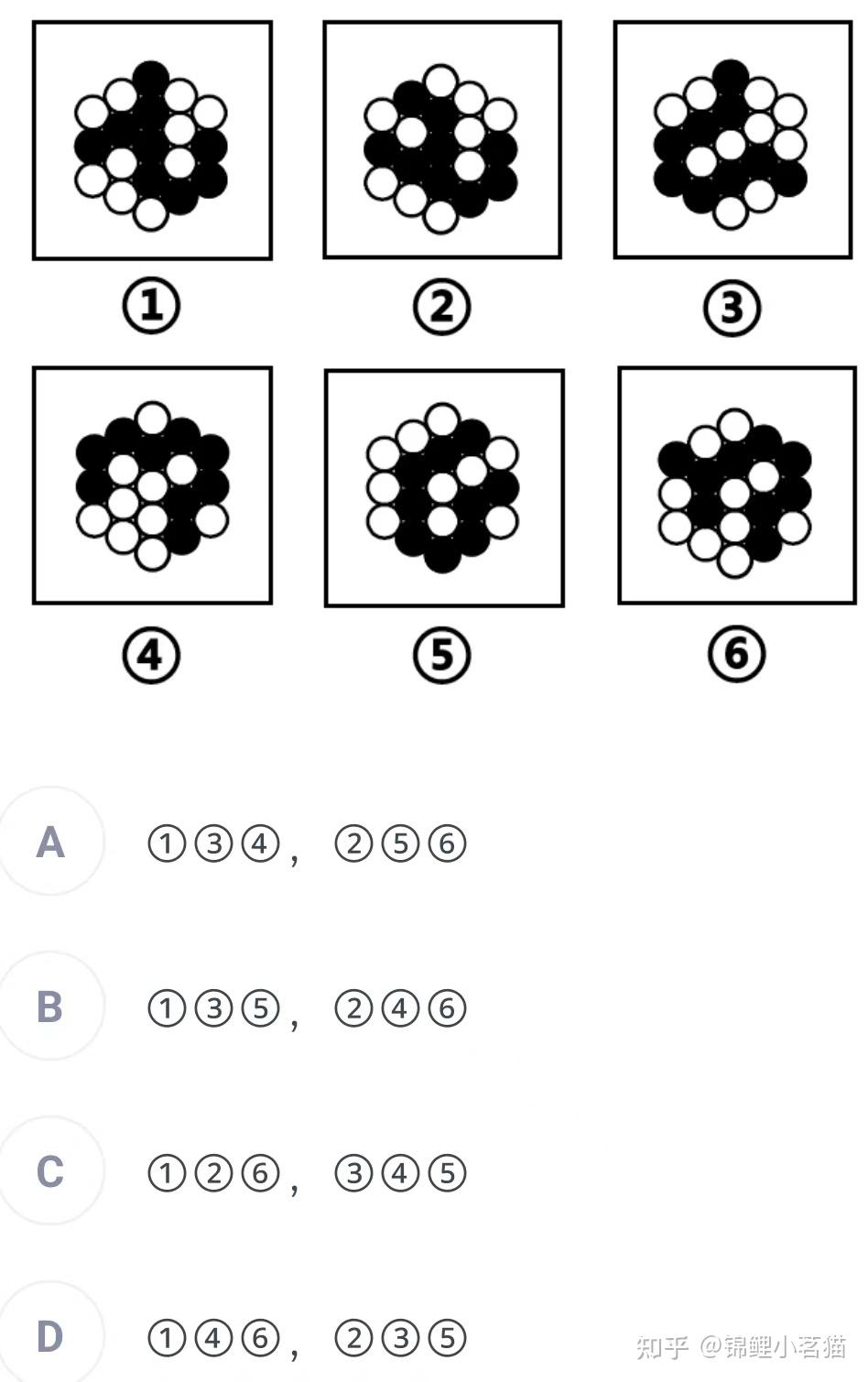 ①

②

③

④

⑤

⑥

A ①③④，②⑤⑥

B ①③⑤，②④⑥

C ①②⑥，③④⑤

D ①④⑥，②③⑤

知乎 @锦鲤小茗猫