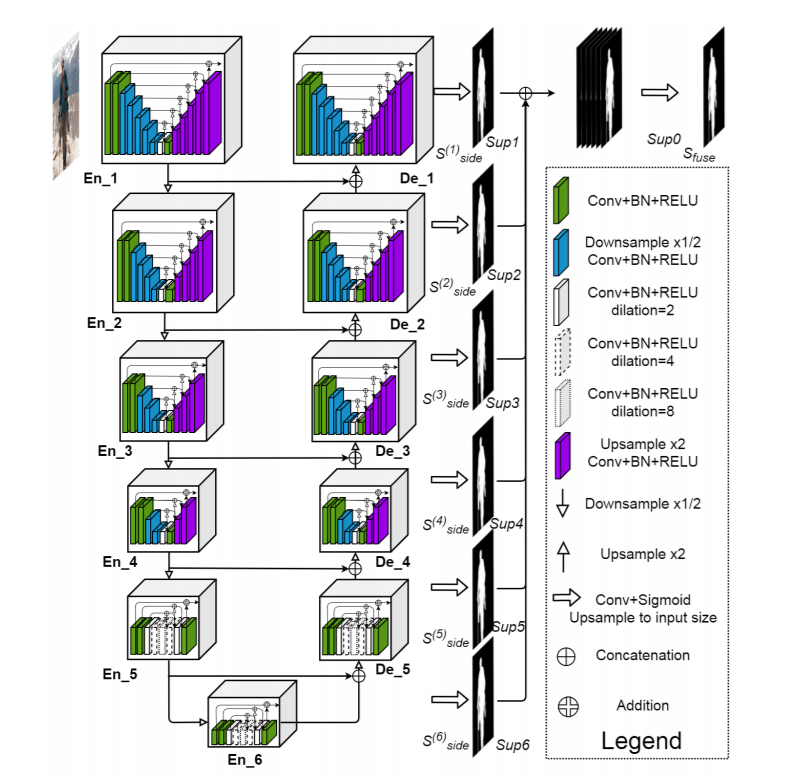 En_1

De_1

$S^{(1)}_{side}$ Sup1

Sup0 $S_{fuse}$

En_2

De_2

$S^{(2)}_{side}$ Sup2

En_3

De_3

$S^{(3)}_{side}$ Sup3

En_4

De_4

$S^{(4)}_{side}$ Sup4

En_5

De_5

$S^{(5)}_{side}$ Sup5

En_6

$S^{(6)}_{side}$ Sup6

Conv+BN+RELU

Downsample x1/2
Conv+BN+RELU

Conv+BN+RELU
dilation=2

Conv+BN+RELU
dilation=4

Conv+BN+RELU
dilation=8

Upsample x2
Conv+BN+RELU

Downsample x1/2

Upsample x2

Conv+Sigmoid
Upsample to input size

Concatenation

Addition

Legend