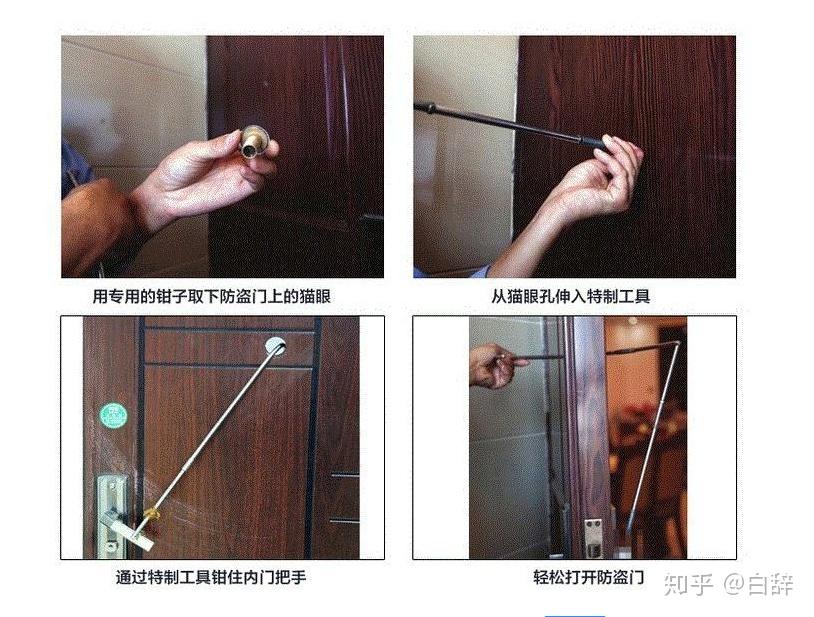 用专用的钳子取下防盗门上的猫眼

从猫眼孔伸入特制工具

通过特制工具钳住内门把手

轻松打开防盗门

知乎 @白辞