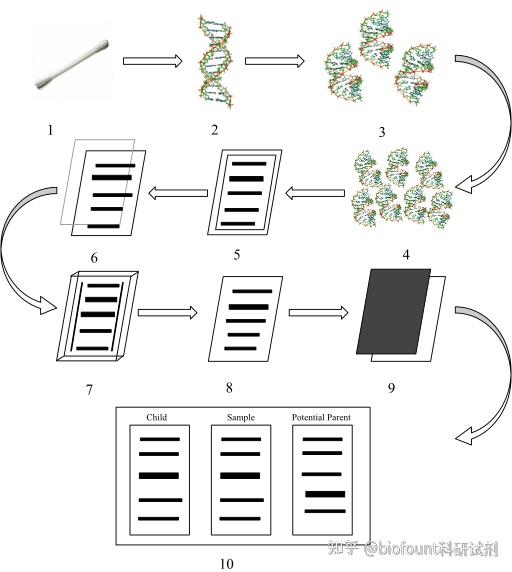 1

2

3

6

5

4

7

8

9

Child

Sample

Potential Parent

10

知乎 @biofount科研试剂