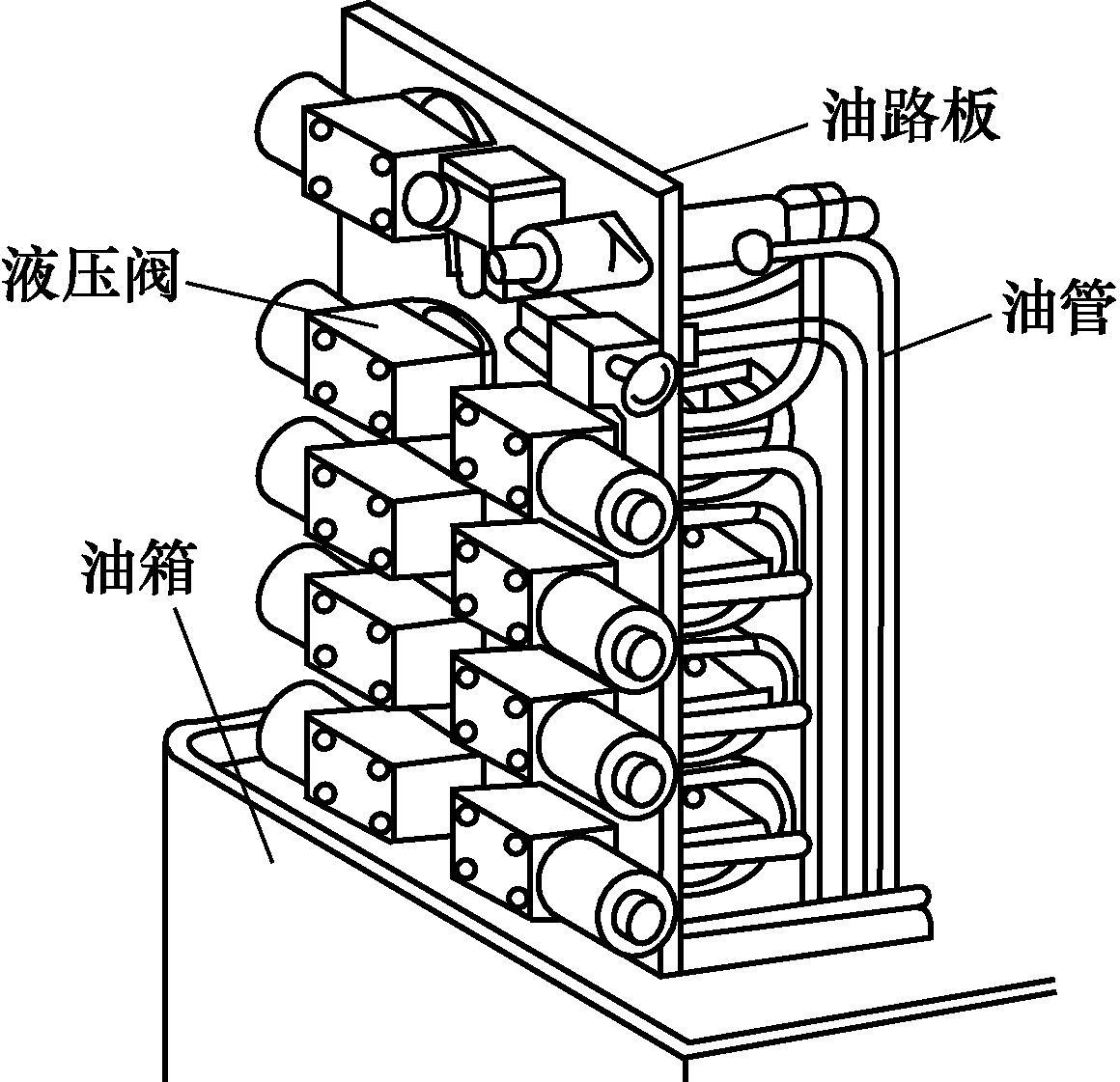 油路板
液压阀
油管
油箱