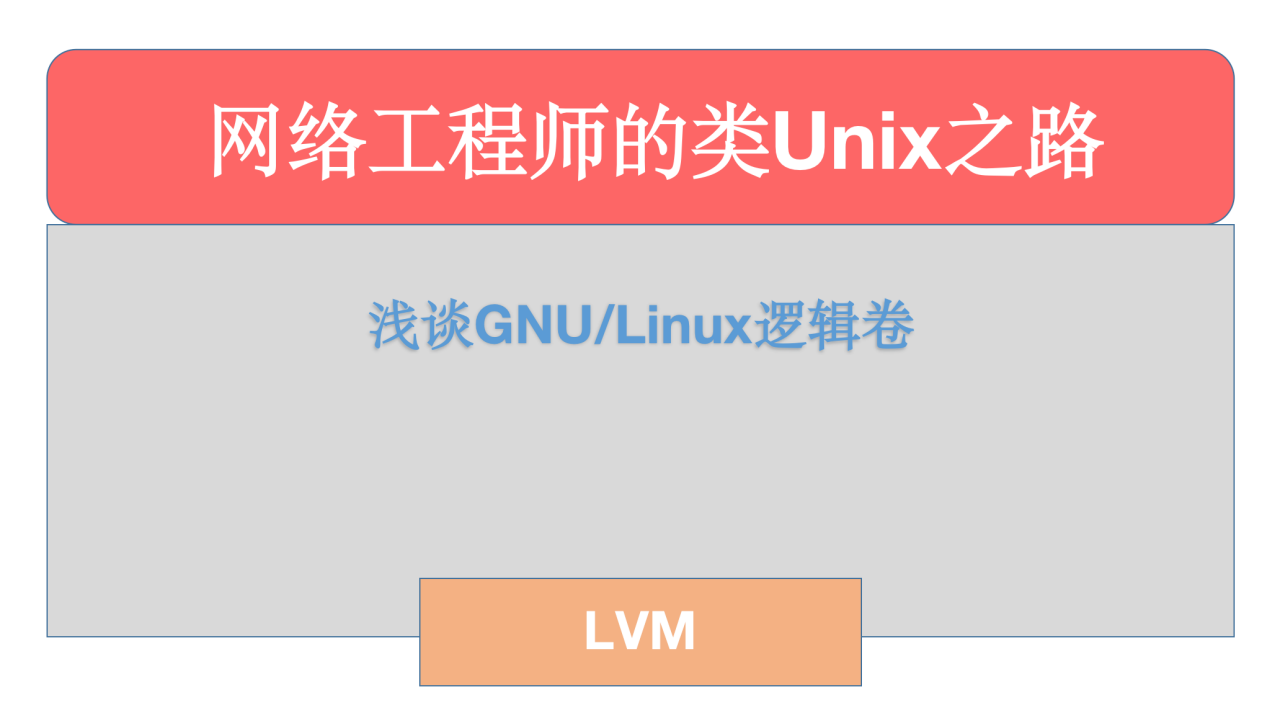 网络工程师的类Unix之路

浅谈GNU/Linux逻辑卷

LVM