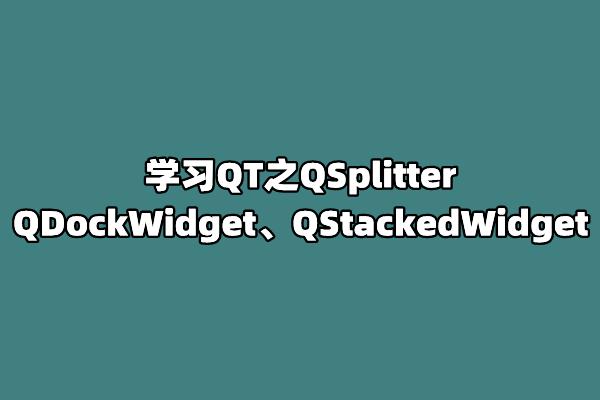 学习QT之QSplitter
QDockWidget、QStackedWidget