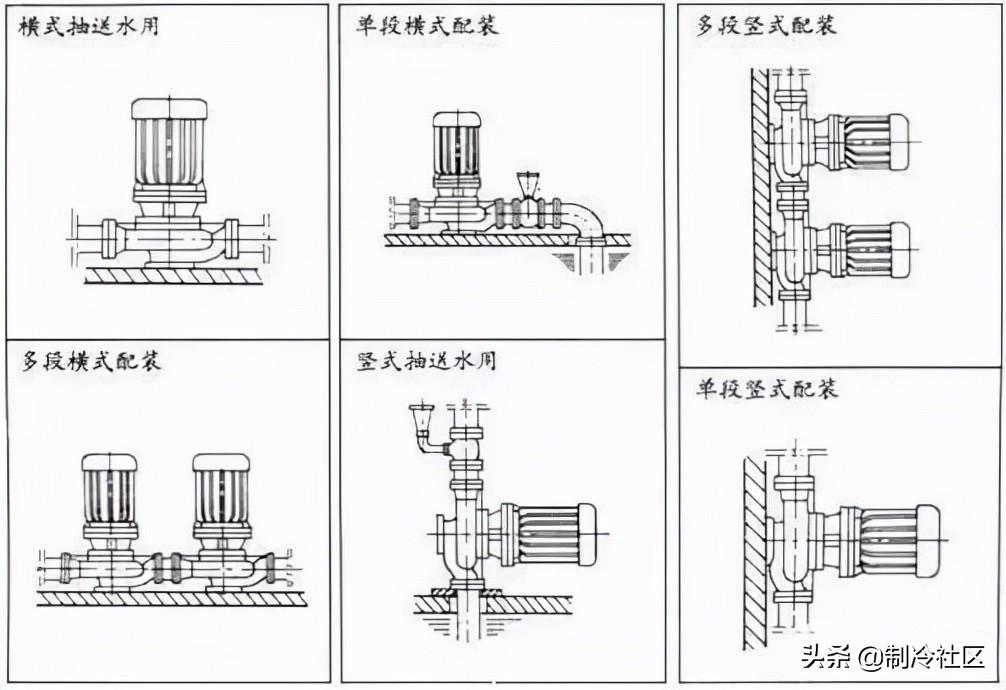 横式抽送水用

单段横式配装

多段竖式配装

多段横式配装

竖式抽送水用

单段竖式配装

头条 @制冷社区