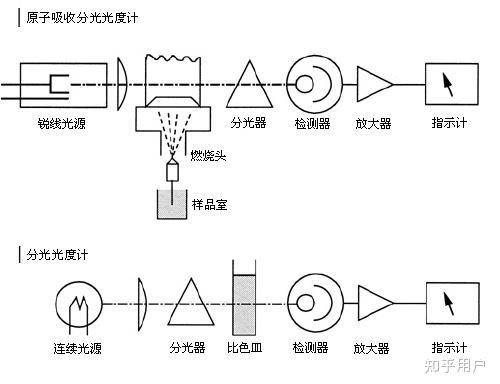 原子吸收分光光度计

锐线光源
分光器
检测器
放大器
指示计
燃烧头
样品室

分光光度计

连续光源
分光器
比色皿
检测器
放大器
指示计

知乎用户