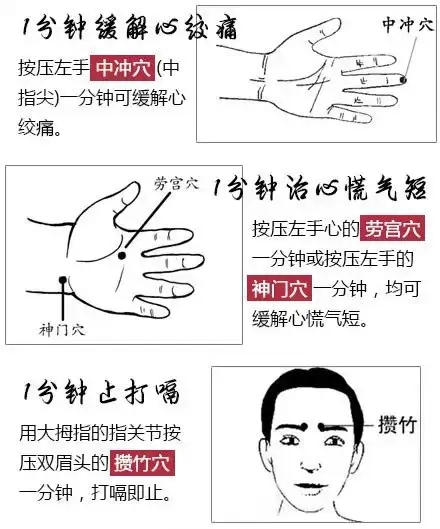 1分钟缓解心绞痛

按压左手中冲穴(中指尖)一分钟可缓解心绞痛。

中冲穴

劳宫穴

神门穴

1分钟治心慌气短

按压左手心的劳宫穴一分钟或按压左手的神门穴一分钟，均可缓解心慌气短。

1分钟止打嗝

用大拇指的指关节按压双眉头的攒竹穴一分钟，打嗝即止。

攒竹