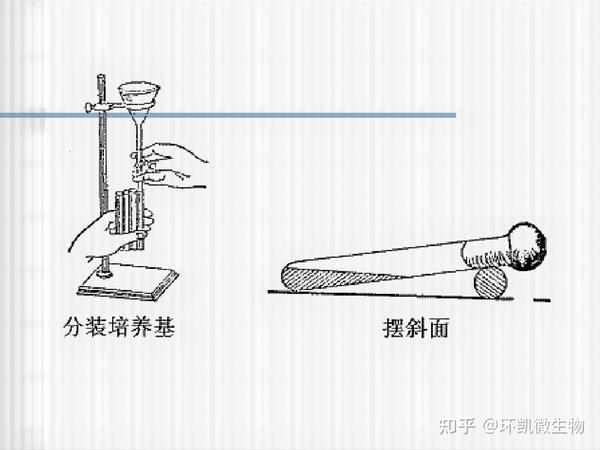 分装培养基

摆斜面

知乎 @环凯微生物