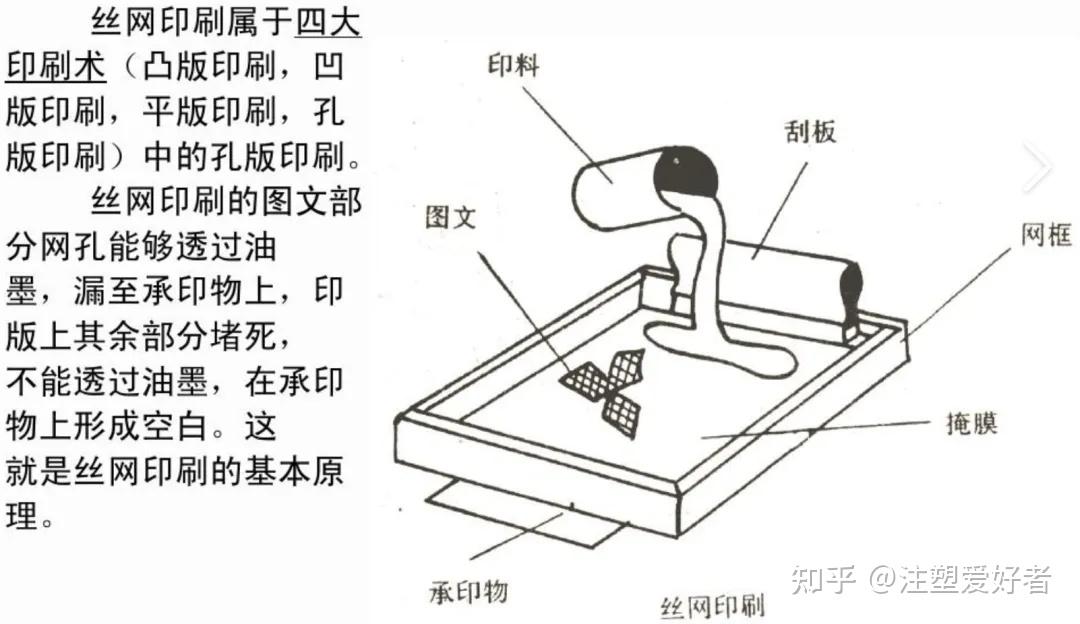 丝网印刷属于四大印刷术（凸版印刷，凹版印刷，平版印刷，孔版印刷）中的孔版印刷。

丝网印刷的图文部分网孔能够透过油墨，漏至承印物上，印版上其余部分堵死，不能透过油墨，在承印物上形成空白。这就是丝网印刷的基本原理。

印料
刮板
图文
网框
掩膜
承印物
丝网印刷
知乎 @注塑爱好者