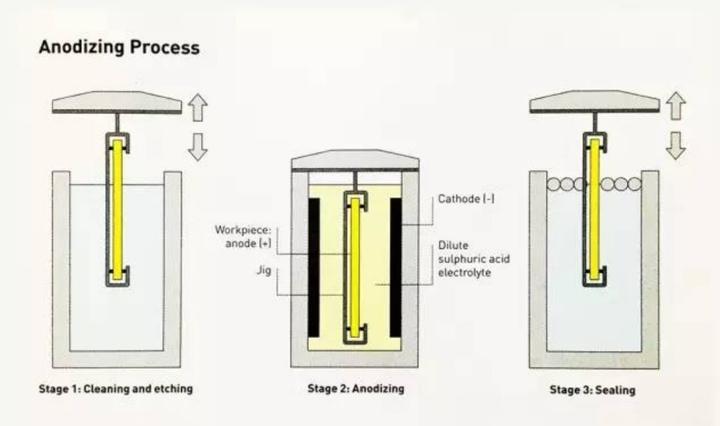 Anodizing Process

Workpiece: anode (+)

Jig

Cathode (-)

Dilute sulphuric acid electrolyte

Stage 1: Cleaning and etching

Stage 2: Anodizing

Stage 3: Sealing