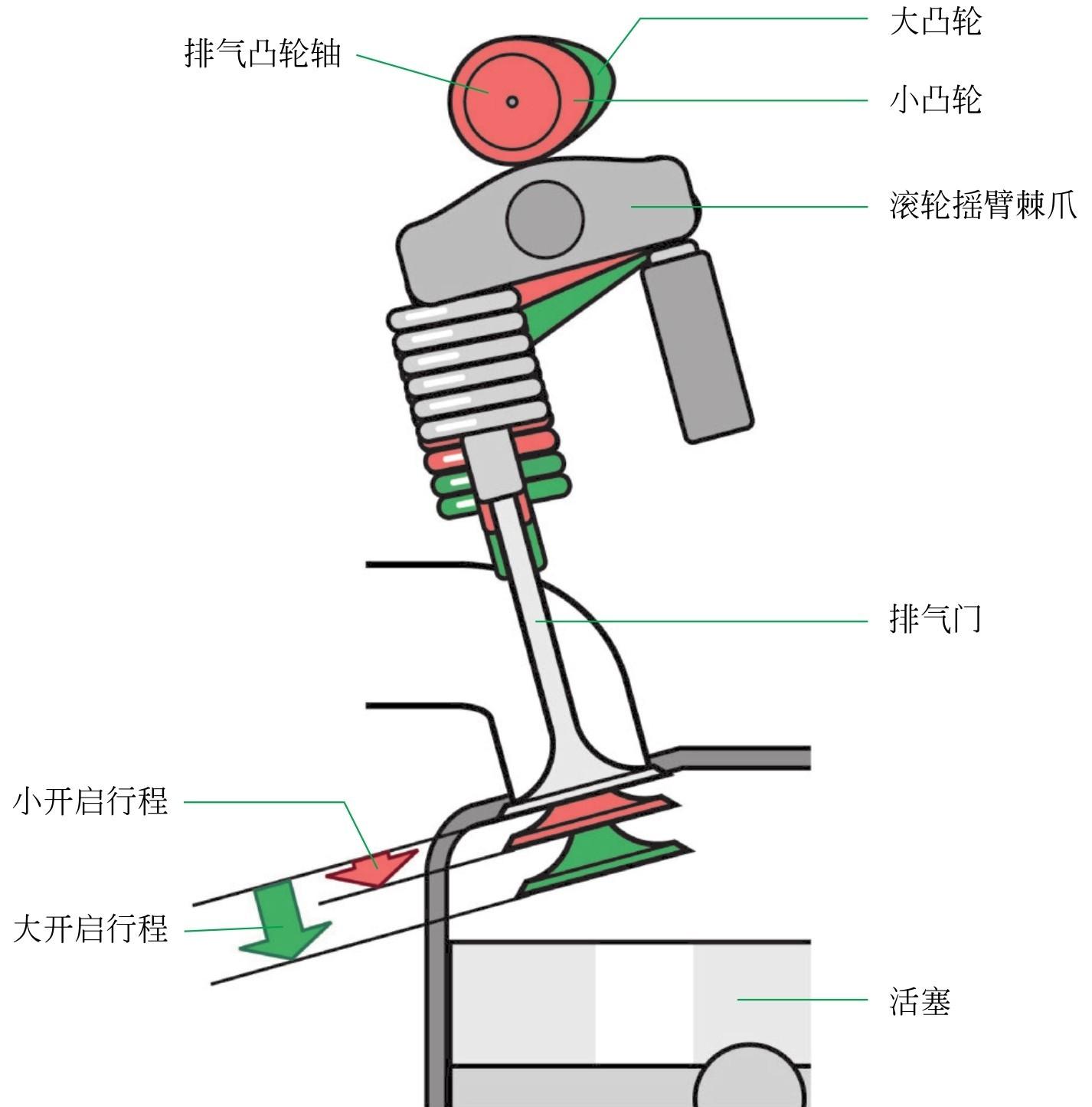 排气凸轮轴

大凸轮

小凸轮

滚轮摇臂棘爪

排气门

小开启行程

大开启行程

活塞