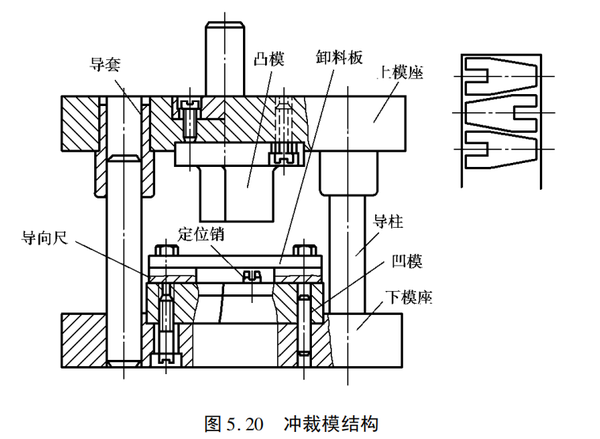 导套

凸模

卸料板

上模座

导向尺

定位销

导柱

凹模

下模座

图 5.20　冲裁模结构