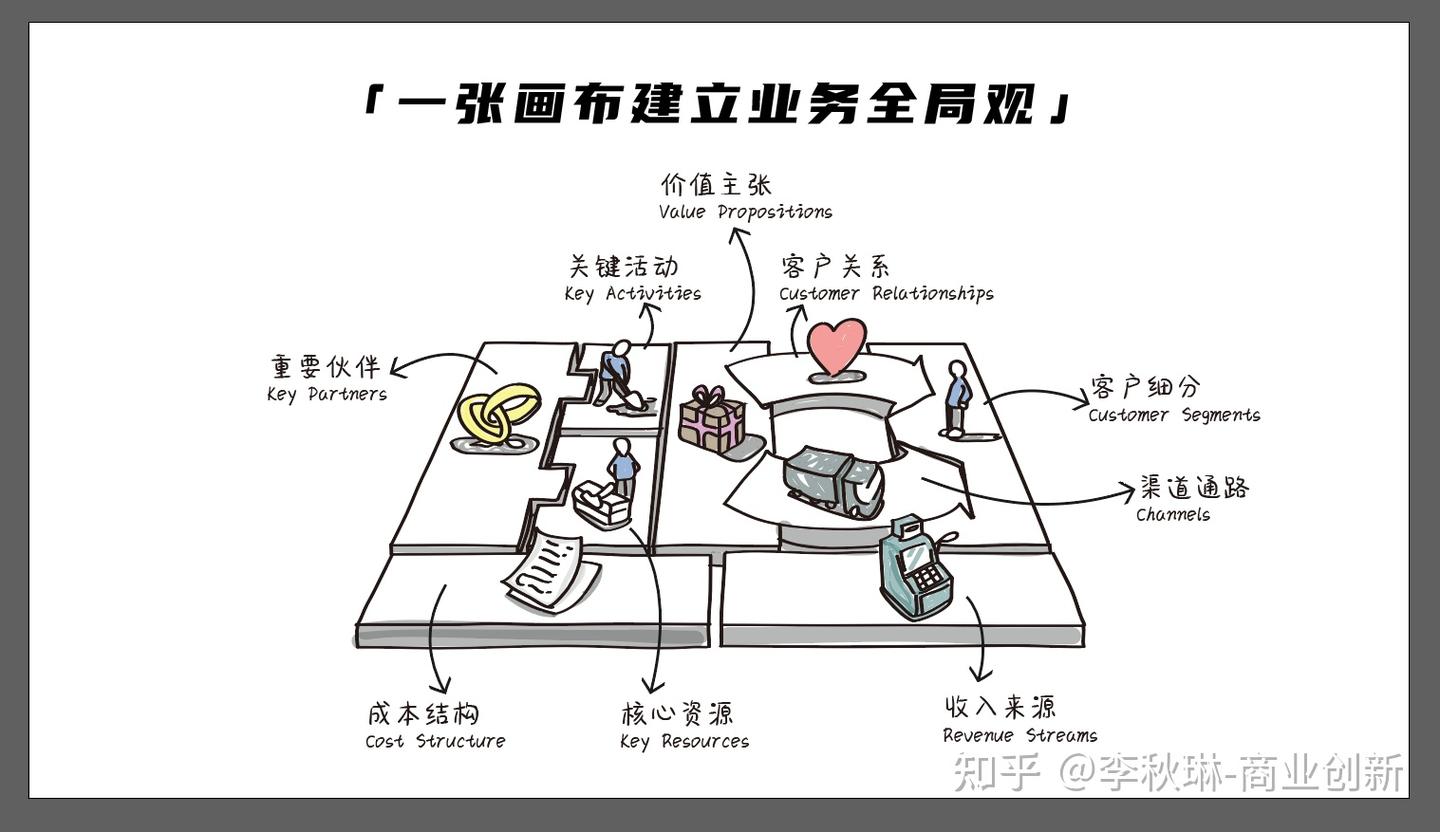 「一张画布建立业务全局观」

价值主张
Value Propositions

关键活动
Key Activities

客户关系
Customer Relationships

重要伙伴
Key Partners

客户细分
Customer Segments

渠道通路
Channels

成本结构
Cost Structure

核心资源
Key Resources

收入来源
Revenue Streams

知乎 @李秋琳-商业创新