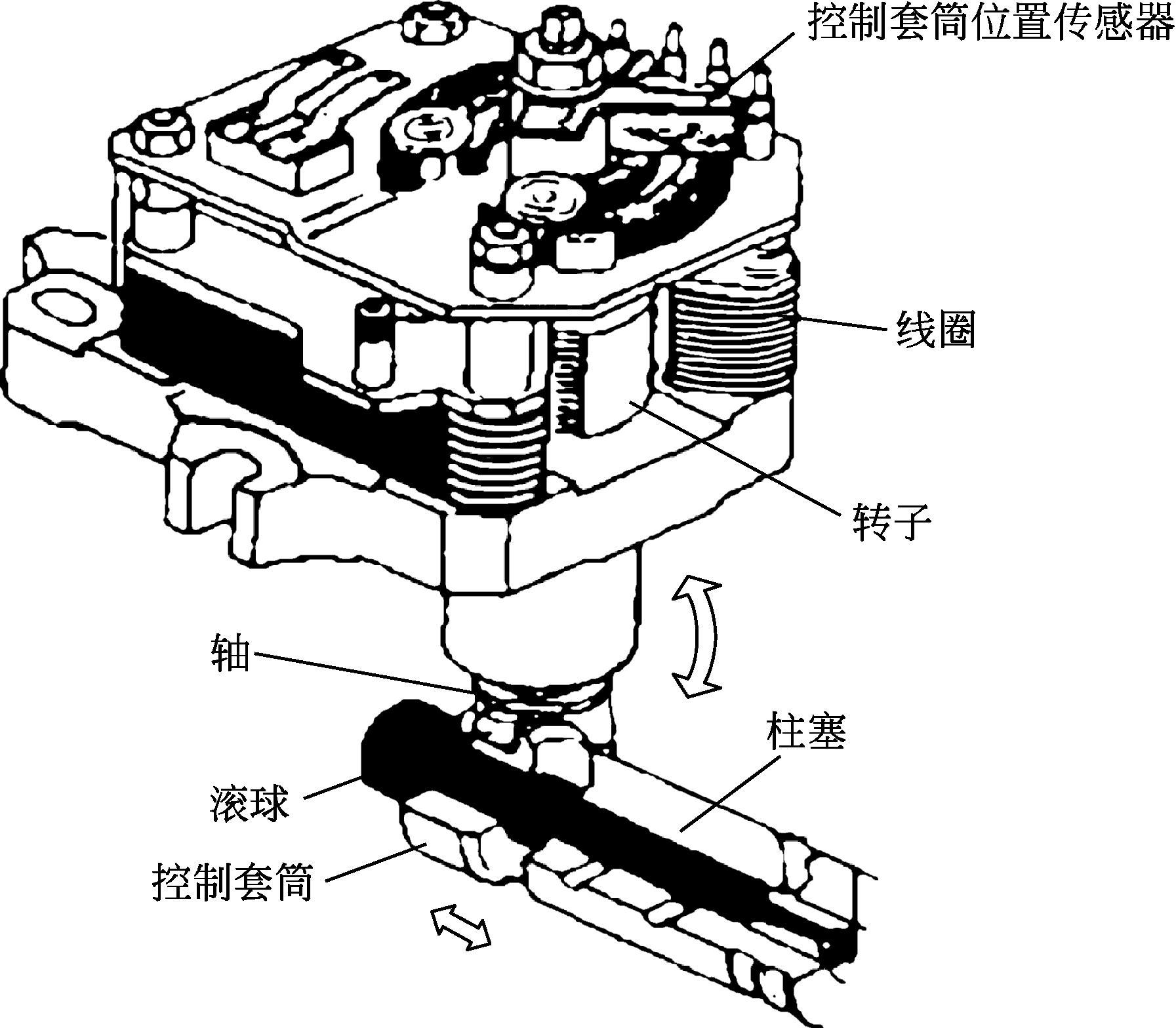 控制套筒位置传感器

线圈

转子

轴

柱塞

滚球

控制套筒