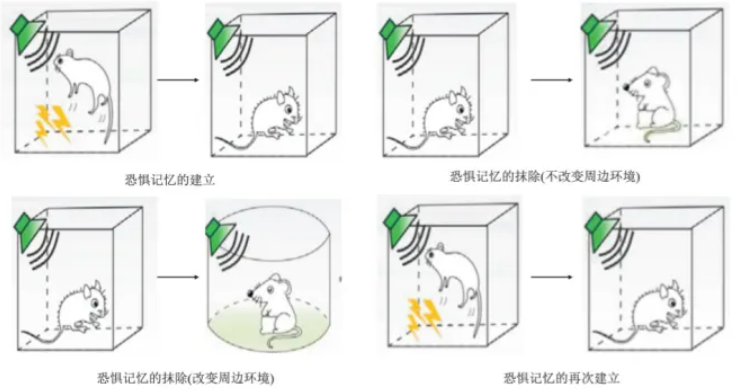 恐惧记忆的建立

恐惧记忆的抹除(不改变周边环境)

恐惧记忆的抹除(改变周边环境)

恐惧记忆的再次建立