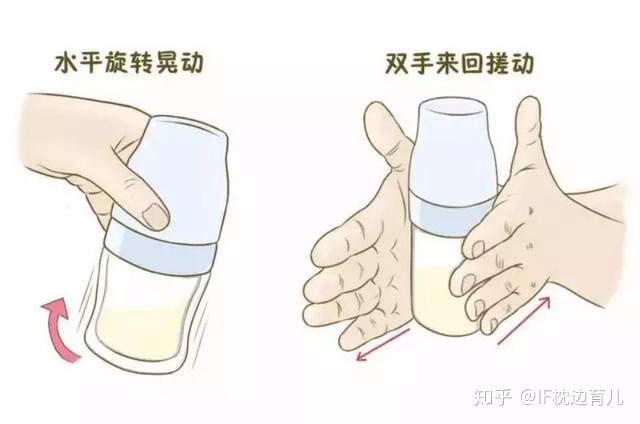 水平旋转晃动

双手来回搓动

知乎 @IF枕边育儿