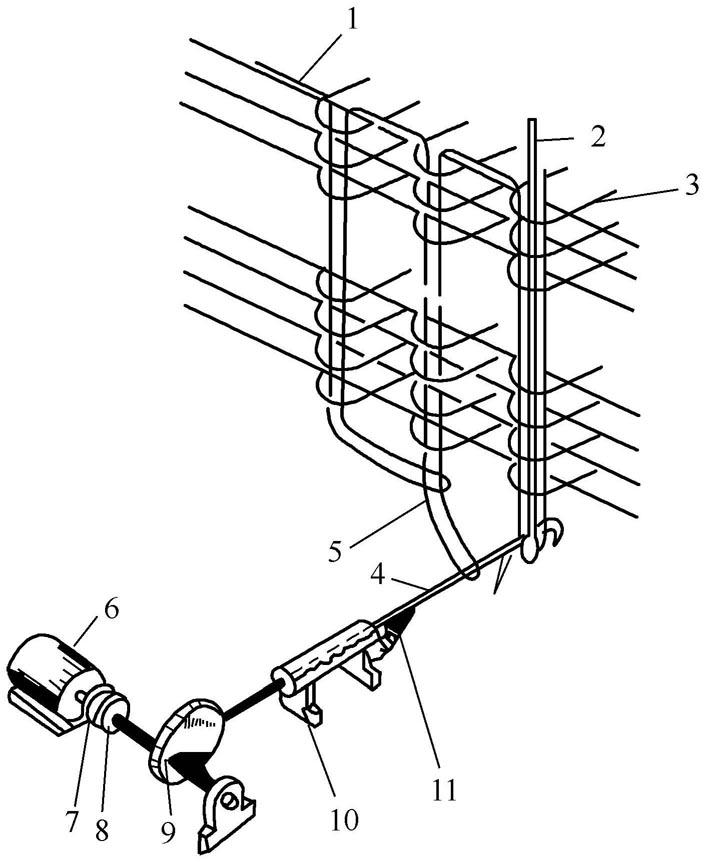 1
2
3
5
4
6
7
8
9
10
11