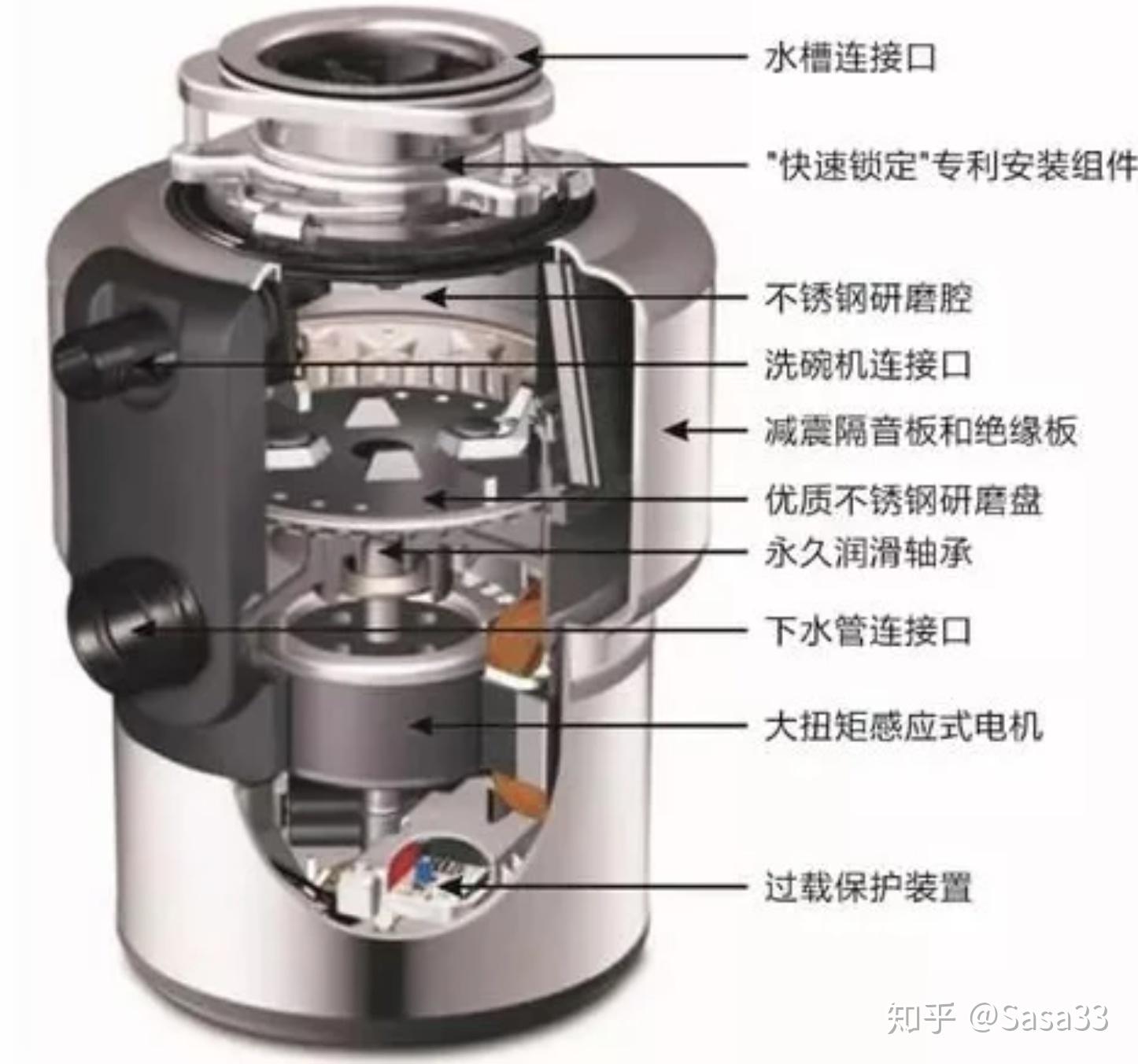 水槽连接口

"快速锁定"专利安装组件

不锈钢研磨腔

洗碗机连接口

减震隔音板和绝缘板

优质不锈钢研磨盘

永久润滑轴承

下水管连接口

大扭矩感应式电机

过载保护装置

知乎 @Sasa33